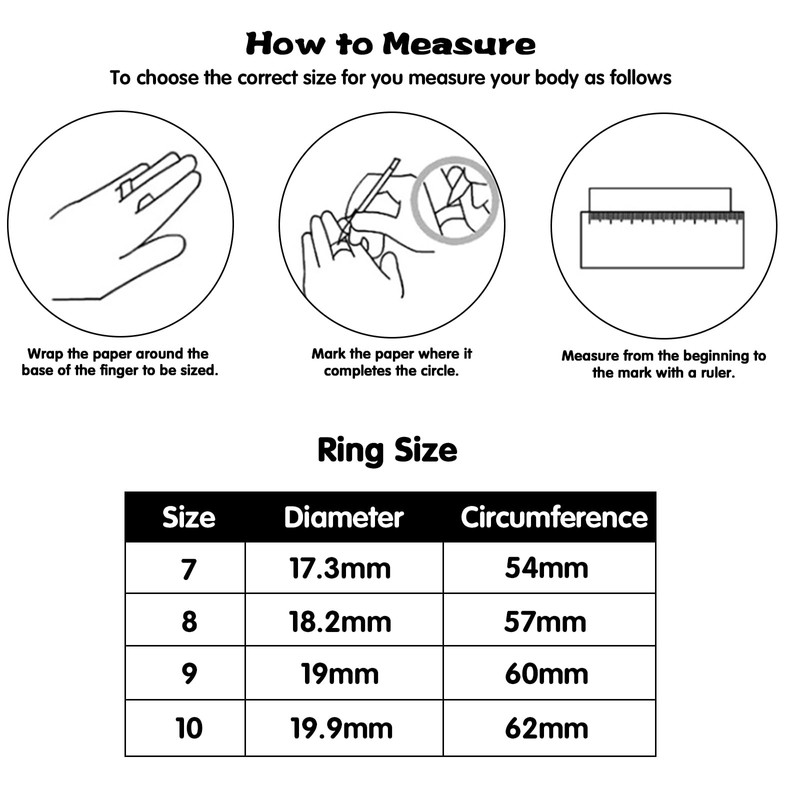 How to Measure

To choose the correct size for you measure your body as follows

Wrap the paper around the base of the finger to be sized.

Mark the paper where it completes the circle.

Measure from the beginning to the mark with a ruler.

Ring Size

| Size | Diameter | Circumference |
|---|---|---|
| 7 | 17.3mm | 54mm |
| 8 | 18.2mm | 57mm |
| 9 | 19mm | 60mm |
| 10 | 19.9mm | 62mm |