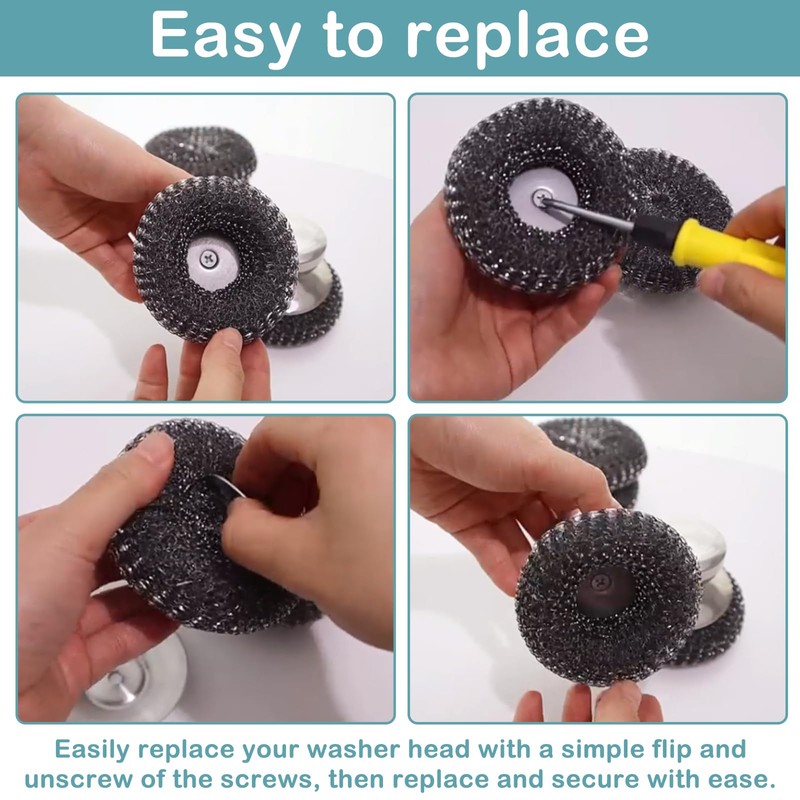 Easy to replace

Easily replace your washer head with a simple flip and unscrew of the screws, then replace and secure with ease.