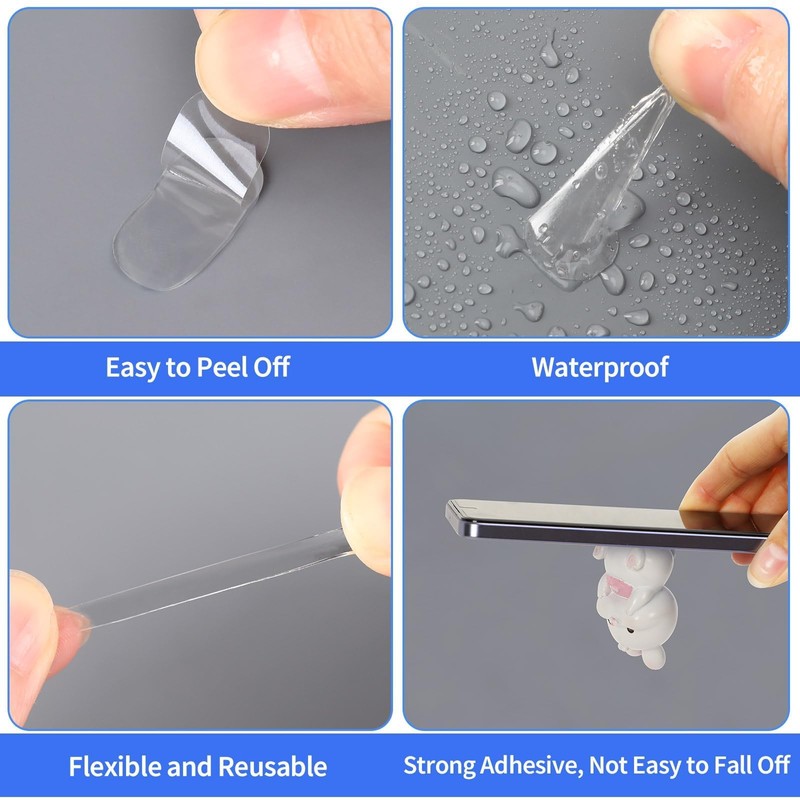 Easy to Peel Off

Waterproof

Flexible and Reusable

Strong Adhesive, Not Easy to Fall Off