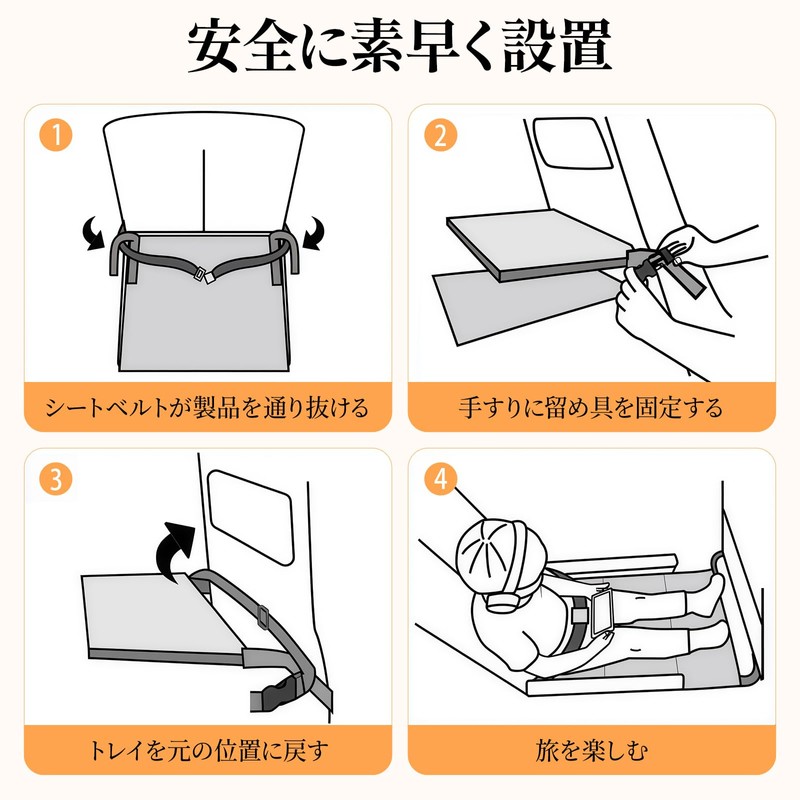 安全に素早く設置

1

シートベルトが製品を通り抜ける

2

手すりに留め具を固定する

3

トレイを元の位置に戻す

4

旅を楽しむ