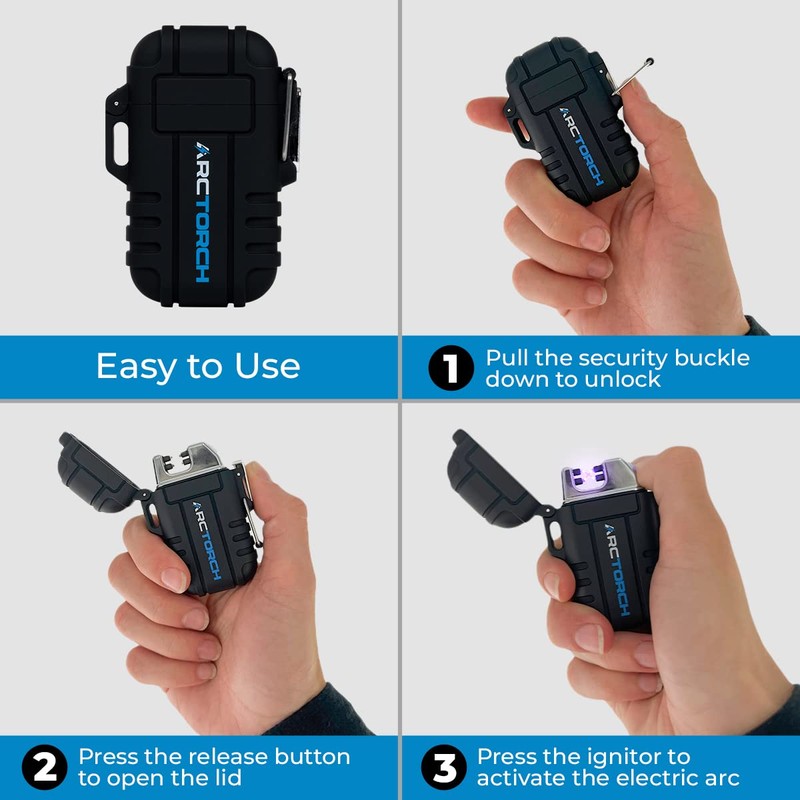 ARCTORCH

Easy to Use

ARCTORCH

1 Pull the security buckle down to unlock

ARCTORCH

2 Press the release button to open the lid

ARCTORCH

3 Press the ignitor to activate the electric arc