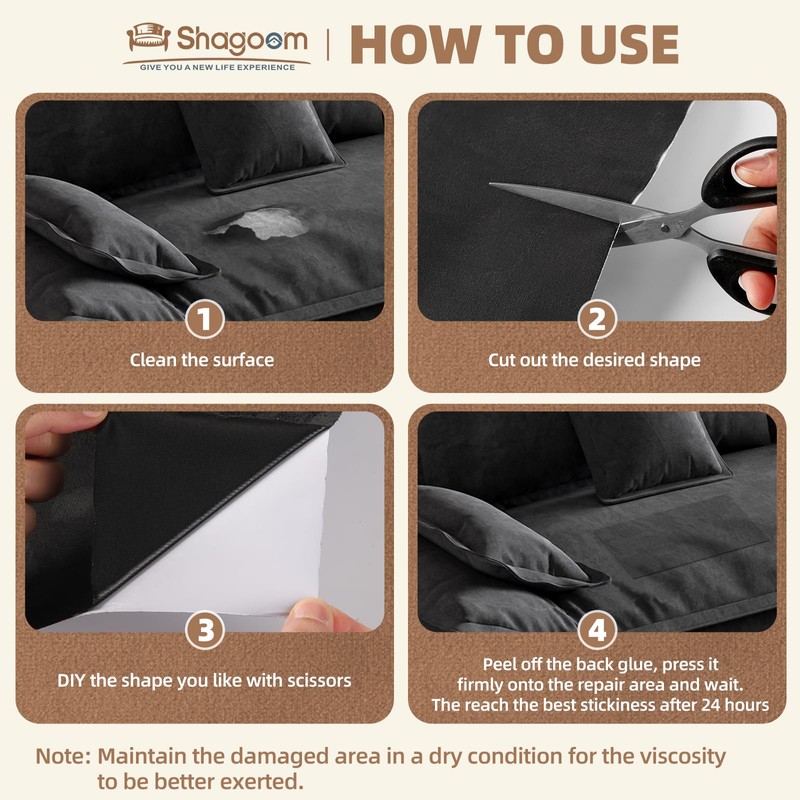 Shagoom
GIVE YOU A NEW LIFE EXPERIENCE

HOW TO USE

1
Clean the surface

2
Cut out the desired shape

3
DIY the shape you like with scissors

4
Peel off the back glue, press it firmly onto the repair area and wait. The reach the best stickiness after 24 hours

Note: Maintain the damaged area in a dry condition for the viscosity to be better exerted.