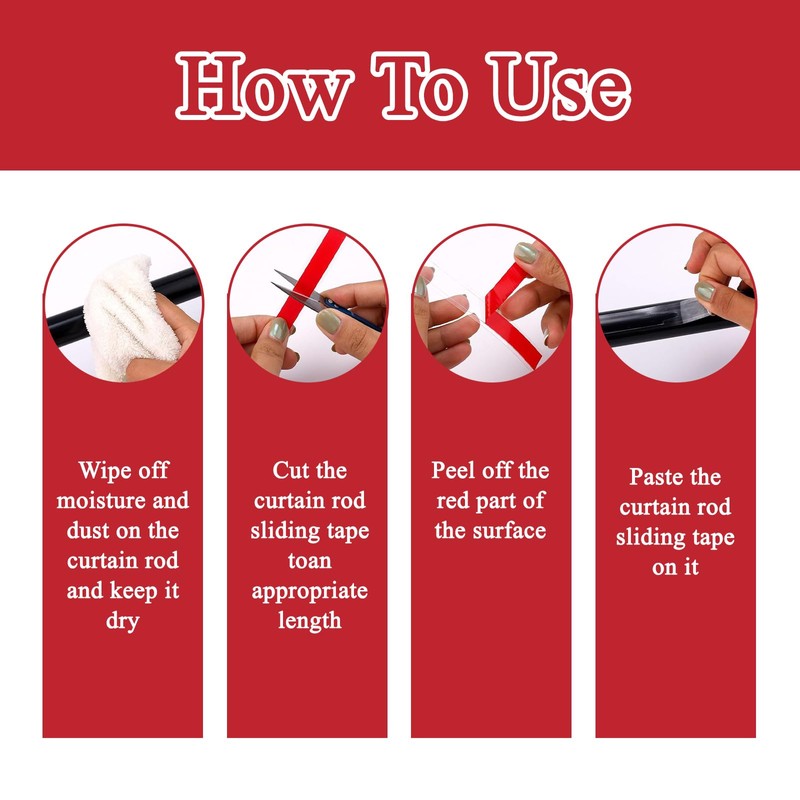 How To Use

Wipe off moisture and dust on the curtain rod and keep it dry

Cut the curtain rod sliding tape toan appropriate length

Peel off the red part of the surface

Paste the curtain rod sliding tape on it