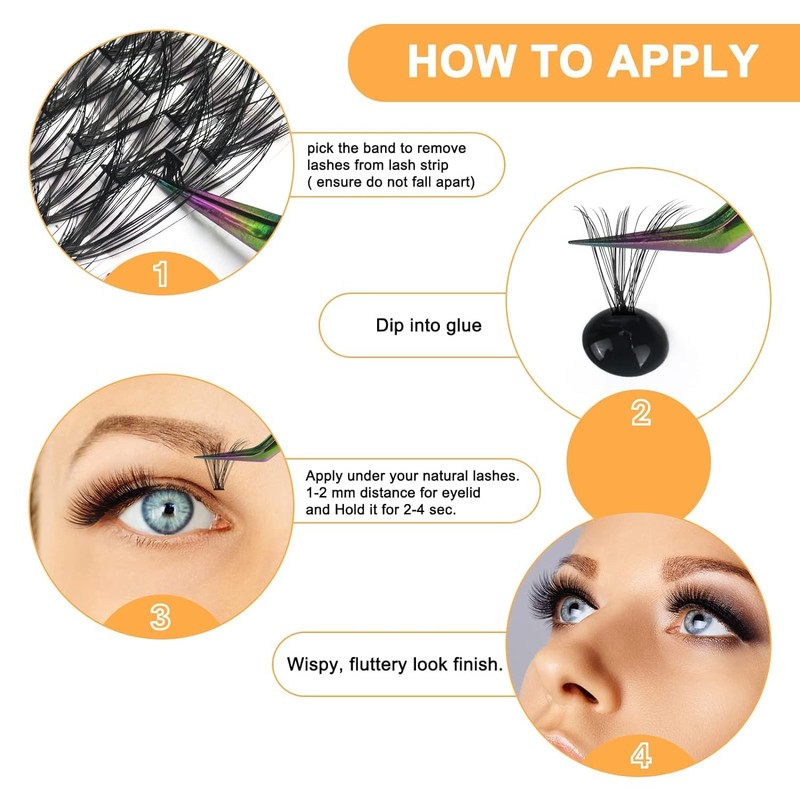 HOW TO APPLY

pick the band to remove lashes from lash strip ( ensure do not fall apart)

1

Dip into glue

2

Apply under your natural lashes. 1-2 mm distance for eyelid and Hold it for 2-4 sec.

3

Wispy, fluttery look finish.

4