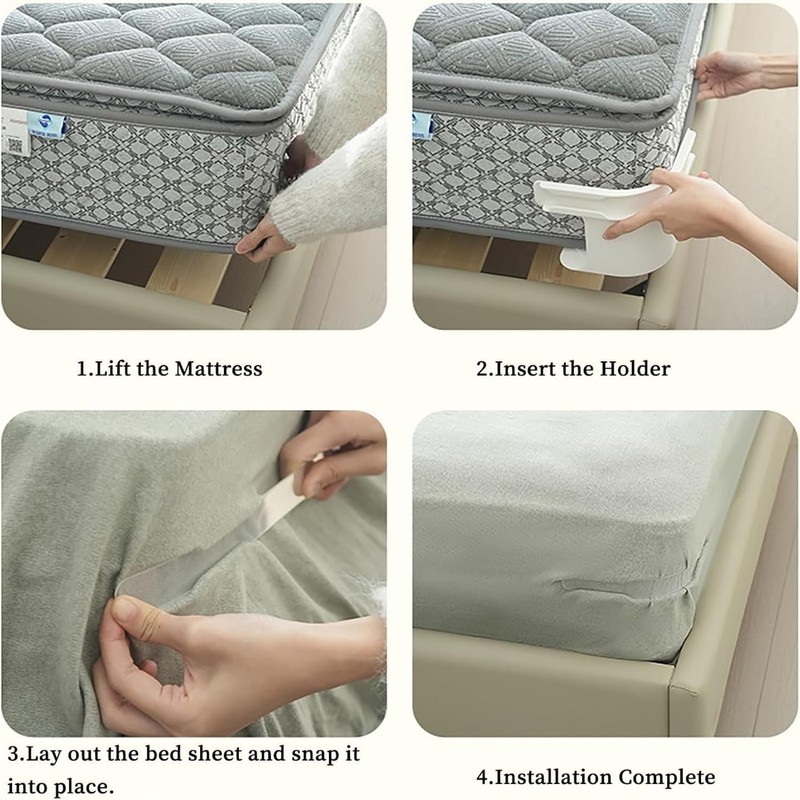 1.Lift the Mattress

2.Insert the Holder

3.Lay out the bed sheet and snap it into place.

4.Installation Complete