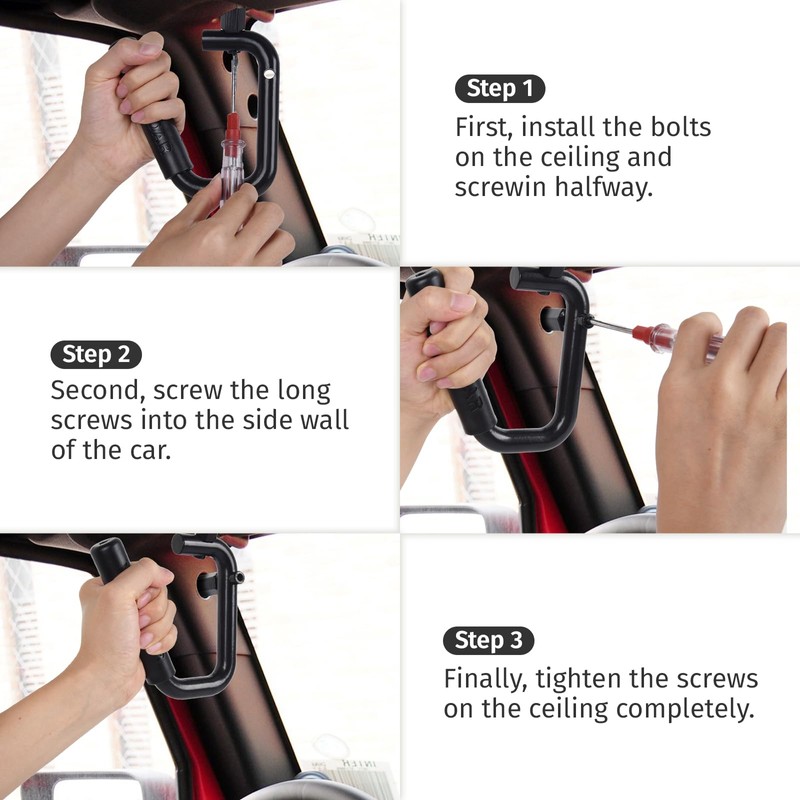 Step 1
First, install the bolts on the ceiling and screwin halfway.

Step 2
Second, screw the long screws into the side wall of the car.

Step 3
Finally, tighten the screws on the ceiling completely.