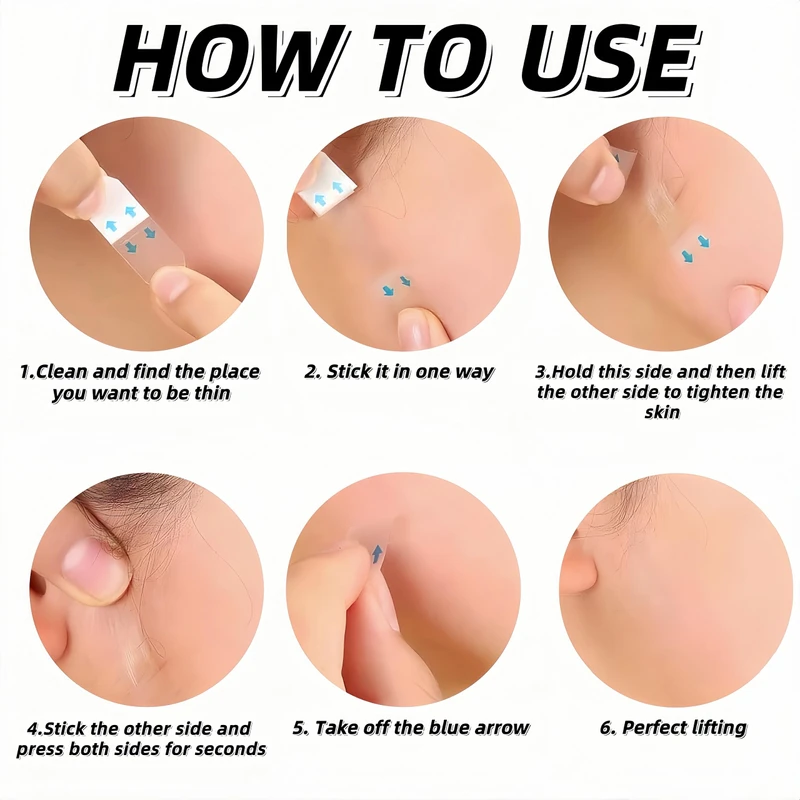 HOW TO USE

1.Clean and find the place you want to be thin

2. Stick it in one way

3.Hold this side and then lift the other side to tighten the skin

4.Stick the other side and press both sides for seconds

5. Take off the blue arrow

6. Perfect lifting