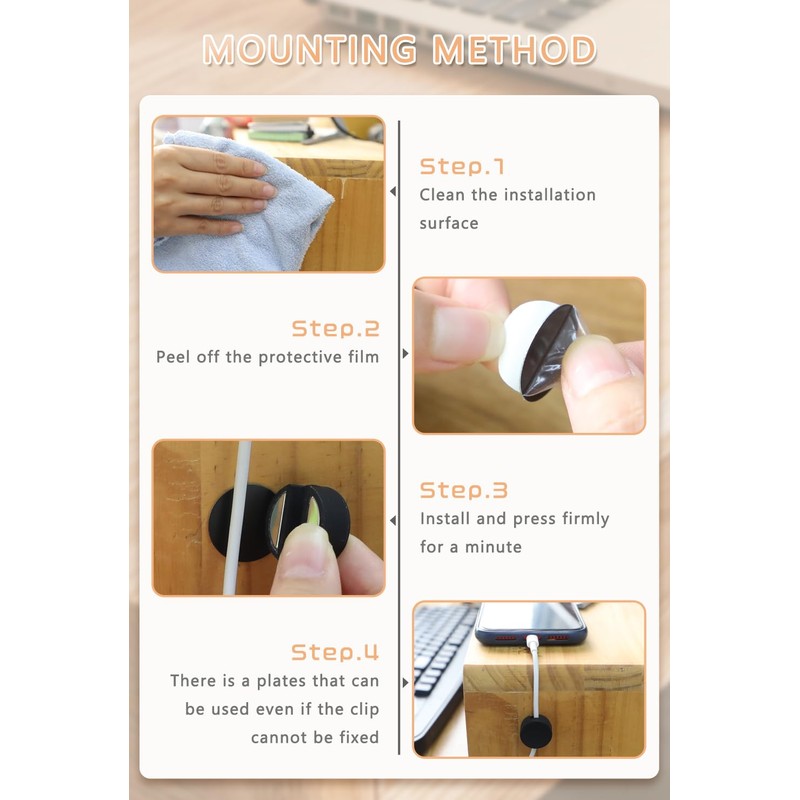 MOUNTING METHOD

Step.1
Clean the installation surface

Step.2
Peel off the protective film

Step.3
Install and press firmly for a minute

Step.4
There is a plates that can be used even if the clip cannot be fixed