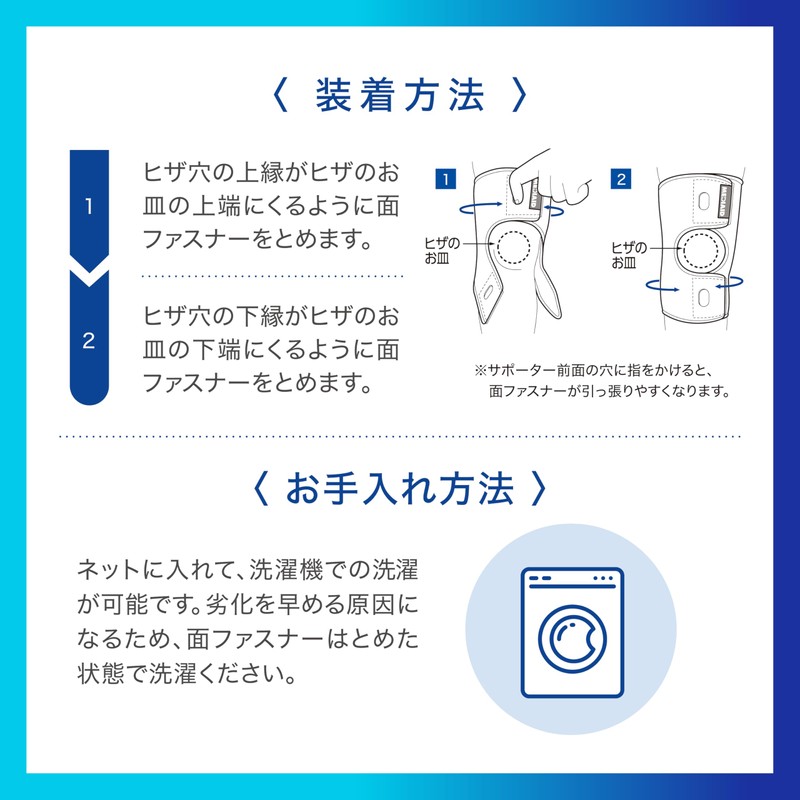 〈 装着方法 〉

1

ヒザ穴の上縁がヒザのお皿の上端にくるように面ファスナーをとめます。

2

ヒザ穴の下縁がヒザのお皿の下端にくるように面ファスナーをとめます。

1

ヒザのお皿

2

ヒザのお皿

※サポーター前面の穴に指をかけると、面ファスナーが引っ張りやすくなります。

〈 お手入れ方法 〉

ネットに入れて、洗濯機での洗濯が可能です。劣化を早める原因になるため、面ファスナーはとめた状態で洗濯ください。