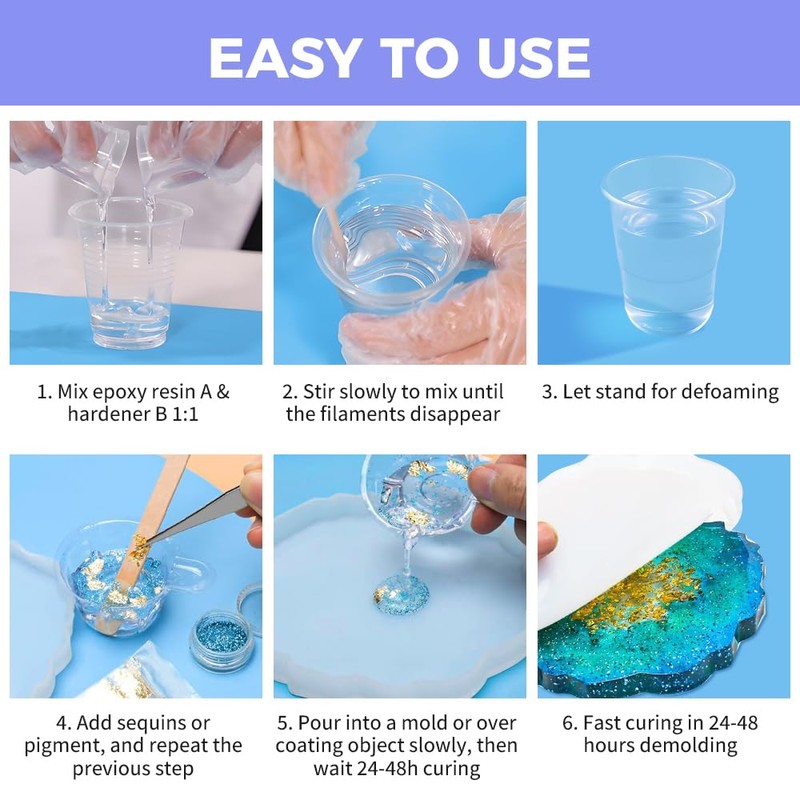 EASY TO USE

1. Mix epoxy resin A & hardener B 1:1

2. Stir slowly to mix until the filaments disappear

3. Let stand for defoaming

4. Add sequins or pigment, and repeat the previous step

5. Pour into a mold or over coating object slowly, then wait 24-48h curing

6. Fast curing in 24-48 hours demolding