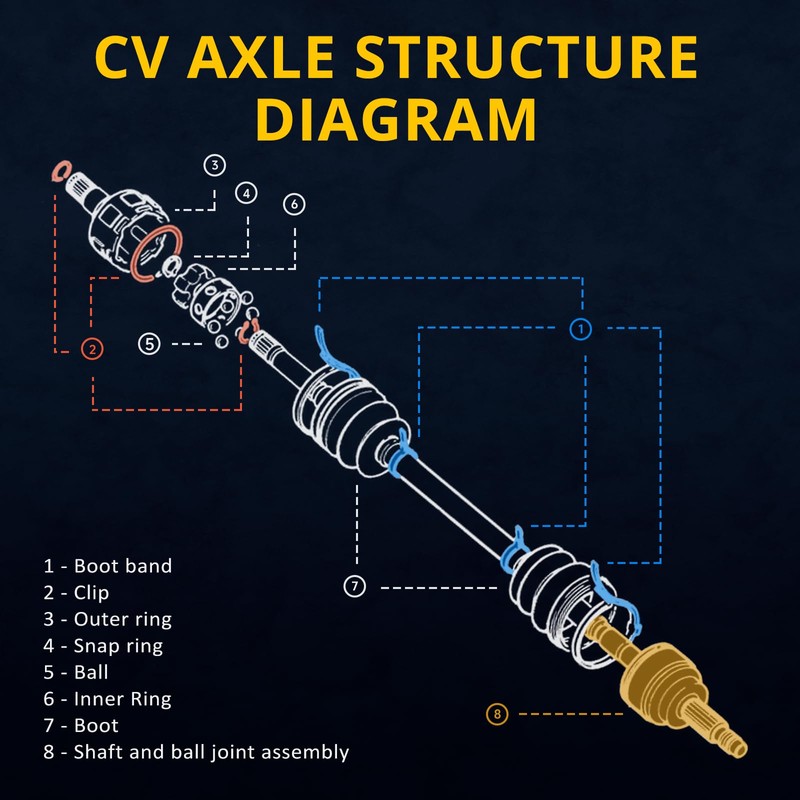 CV AXLE STRUCTURE DIAGRAM

3
4
6
2
5
1
7
8

1 - Boot band
2 - Clip
3 - Outer ring
4 - Snap ring
5 - Ball
6 - Inner Ring
7 - Boot
8 - Shaft and ball joint assembly