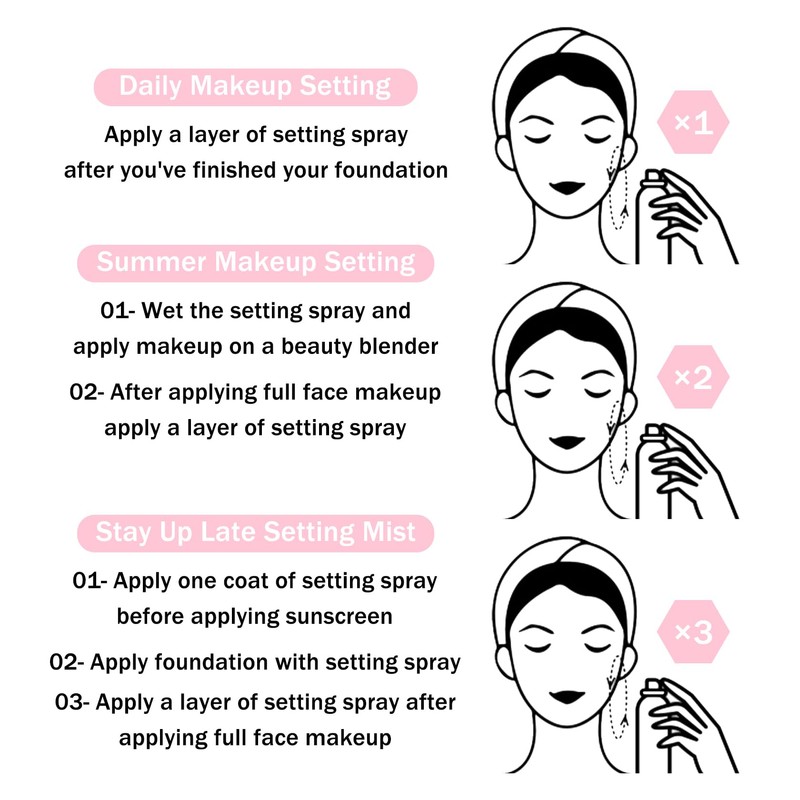 Daily Makeup Setting

Apply a layer of setting spray after you've finished your foundation

×1

Summer Makeup Setting

01- Wet the setting spray and apply makeup on a beauty blender

02- After applying full face makeup apply a layer of setting spray

×2

Stay Up Late Setting Mist

01- Apply one coat of setting spray before applying sunscreen

02- Apply foundation with setting spray

03- Apply a layer of setting spray after applying full face makeup

×3