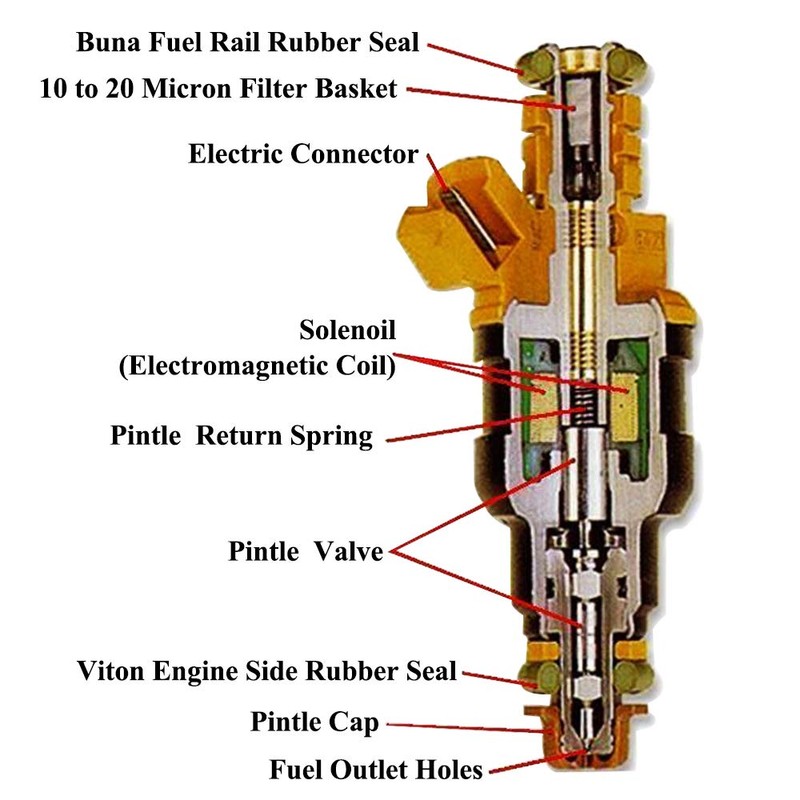 Buna Fuel Rail Rubber Seal
10 to 20 Micron Filter Basket
Electric Connector
Solenoil
(Electromagnetic Coil)
Pintle Return Spring
Pintle Valve
Viton Engine Side Rubber Seal
Pintle Cap
Fuel Outlet Holes