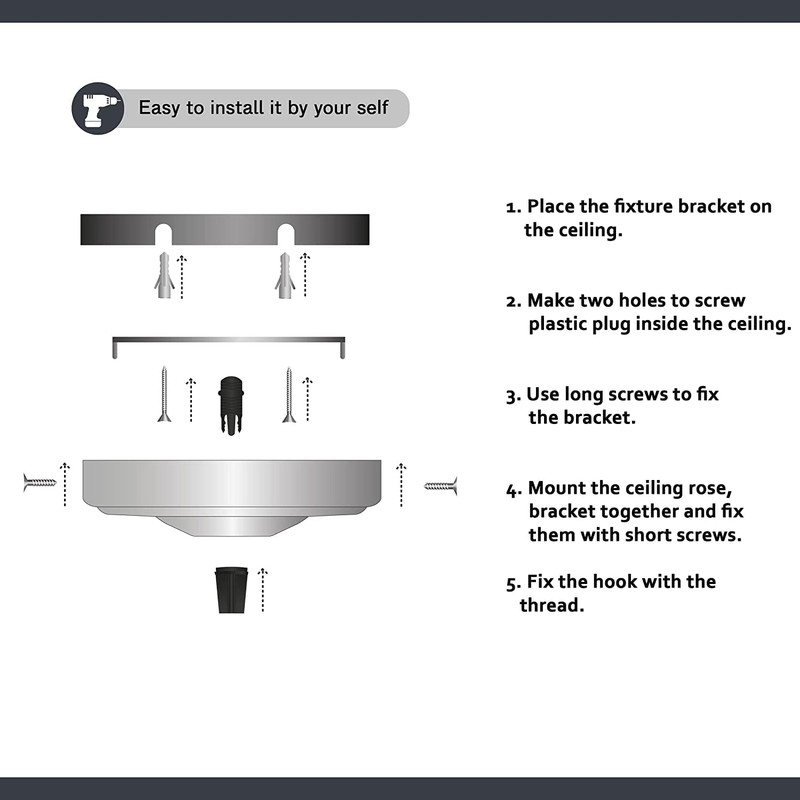 Easy to install it by your self

1. Place the fixture bracket on the ceiling.

2. Make two holes to screw plastic plug inside the ceiling.

3. Use long screws to fix the bracket.

4. Mount the ceiling rose, bracket together and fix them with short screws.

5. Fix the hook with the thread.