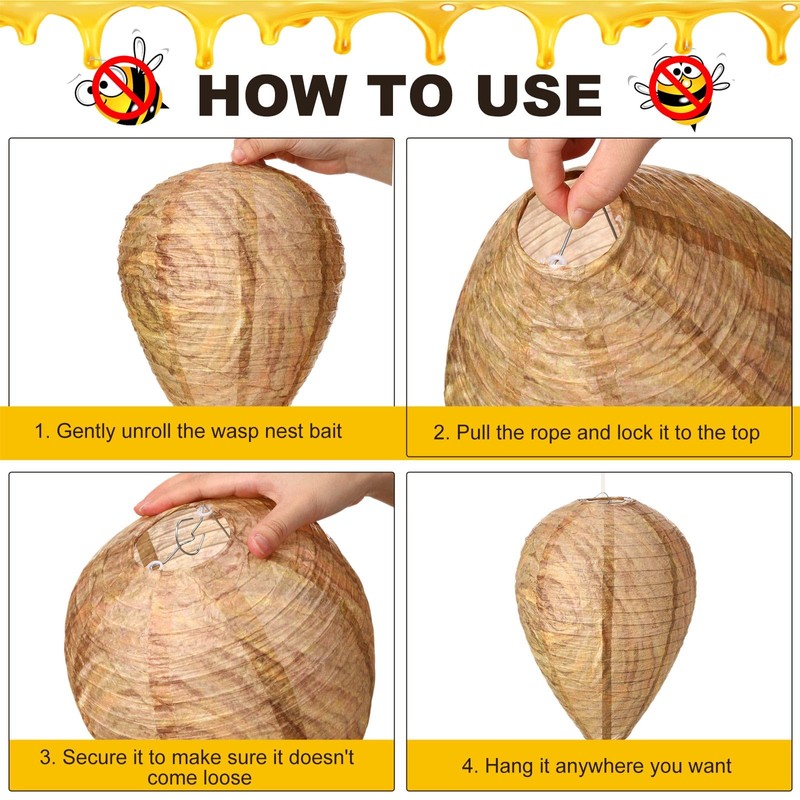 HOW TO USE

1. Gently unroll the wasp nest bait

2. Pull the rope and lock it to the top

3. Secure it to make sure it doesn't come loose

4. Hang it anywhere you want