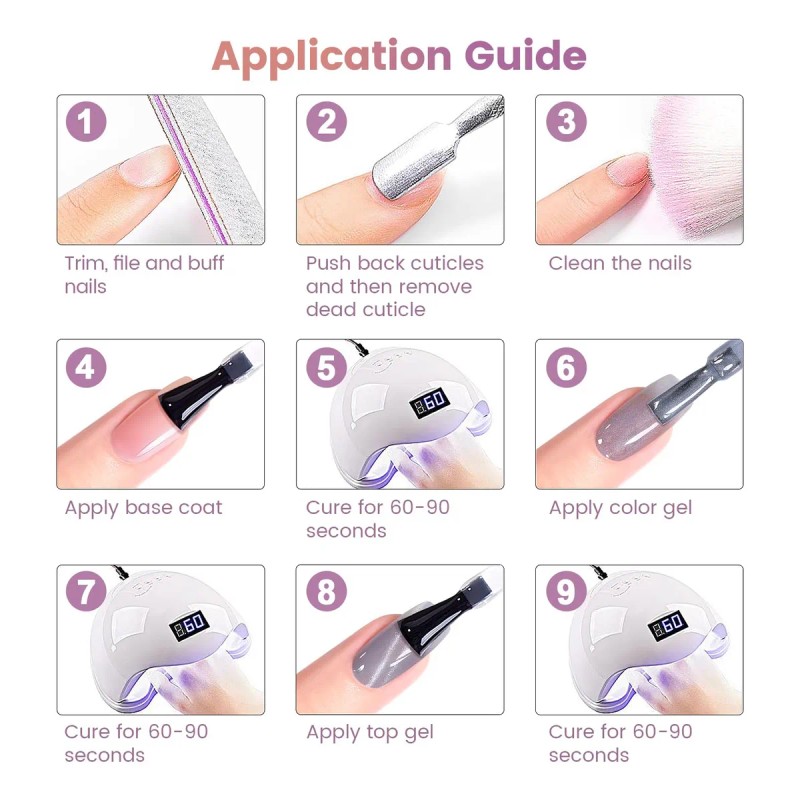 Application Guide

1

Trim, file and buff nails

2

Push back cuticles and then remove dead cuticle

3

Clean the nails

4

Apply base coat

5

60

Cure for 60-90 seconds

6

Apply color gel

7

60

Cure for 60-90 seconds

8

Apply top gel

9

60

Cure for 60-90 seconds