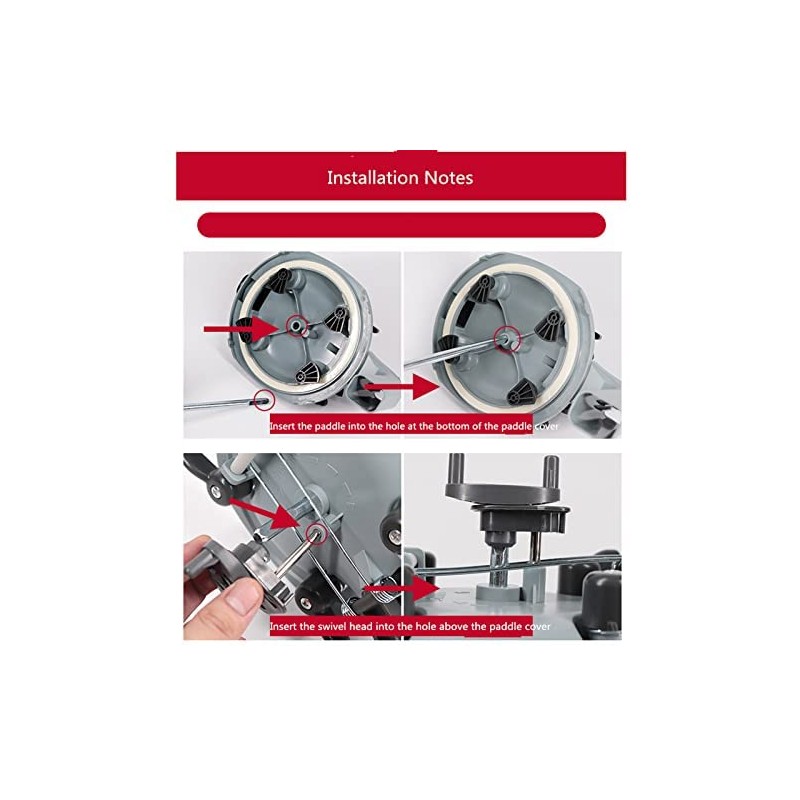 Installation Notes

Insert the paddle into the hole at the bottom of the paddle cover

Insert the swivel head into the hole above the paddle cover