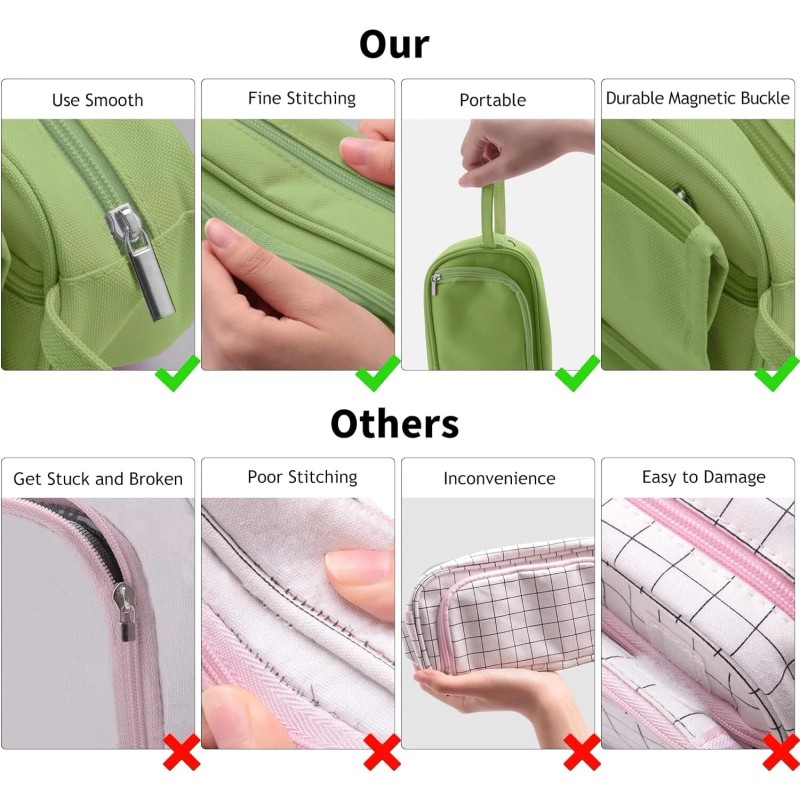 Our

Use Smooth

Fine Stitching

Portable

Durable Magnetic Buckle

Others

Get Stuck and Broken

Poor Stitching

Inconvenience

Easy to Damage