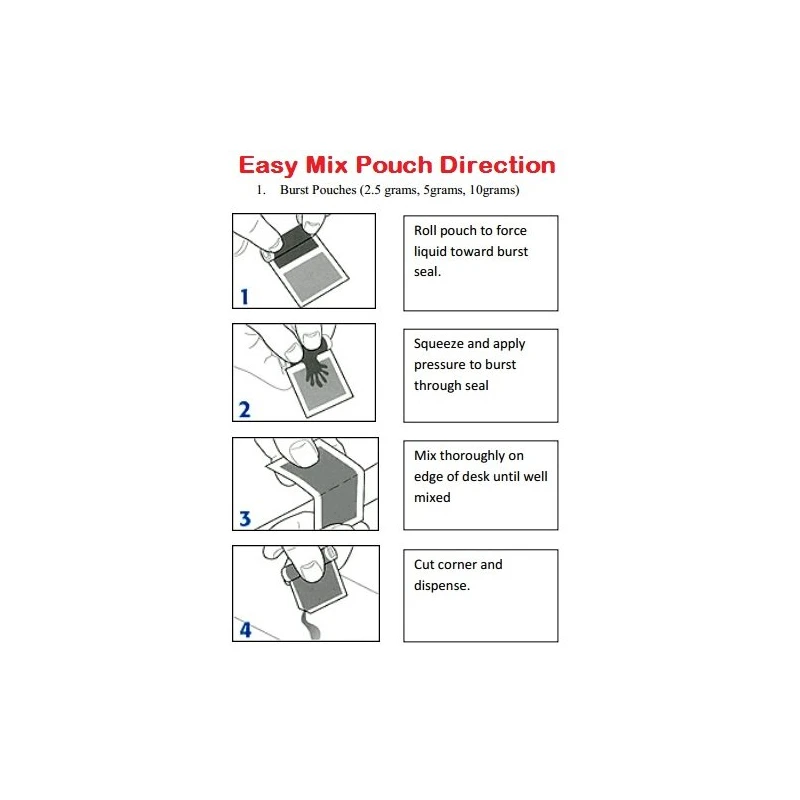 Easy Mix Pouch Direction

1. Burst Pouches (2.5 grams, 5grams, 10grams)

1

Roll pouch to force liquid toward burst seal.

2

Squeeze and apply pressure to burst through seal

3

Mix thoroughly on edge of desk until well mixed

4

Cut corner and dispense.