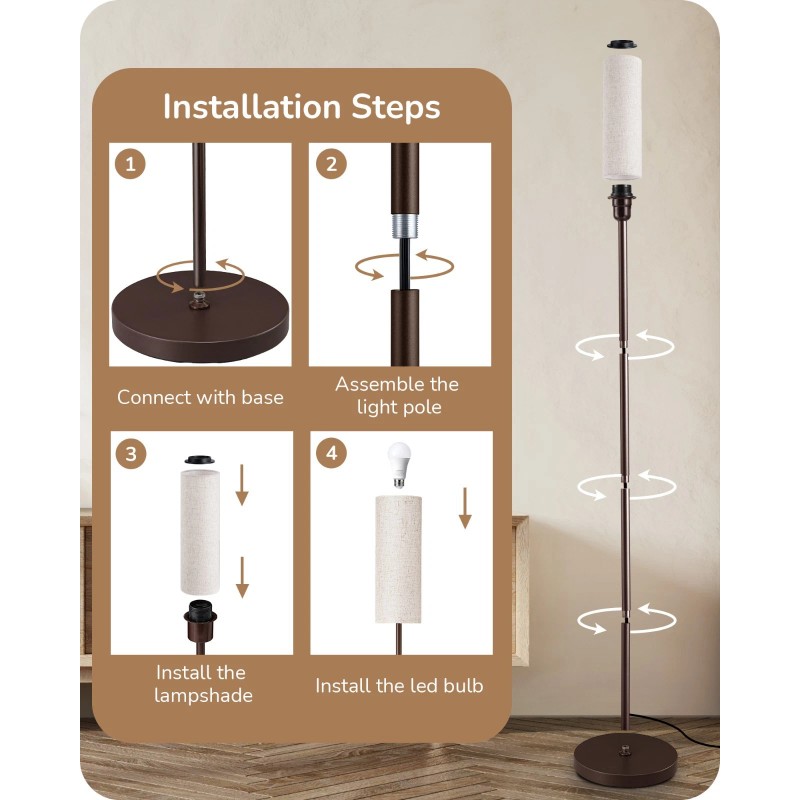 Installation Steps

1

Connect with base

2

Assemble the light pole

3

Install the lampshade

4

Install the led bulb