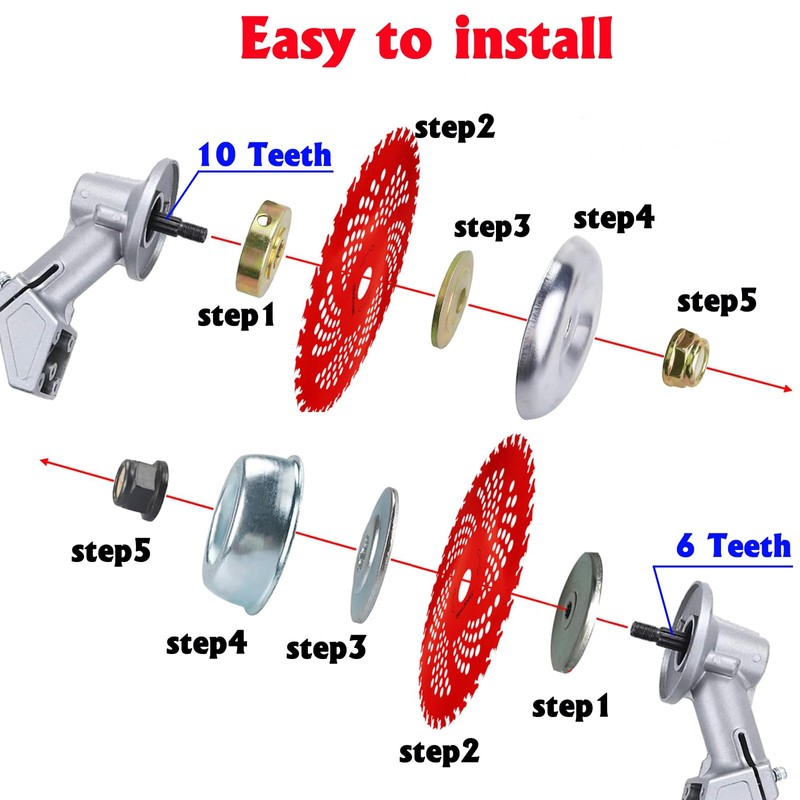 Easy to install

10 Teeth

step2

step3

step4

step1

step5

step5

6 Teeth

step4

step3

step1

step2