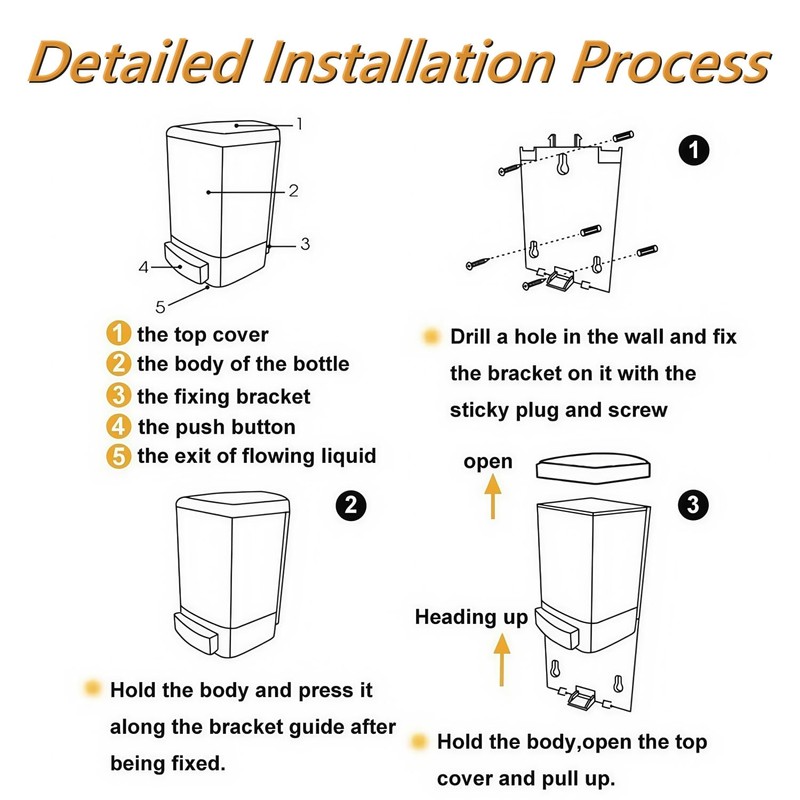 Detailed Installation Process

1
2
3
4
5

1 the top cover
2 the body of the bottle
3 the fixing bracket
4 the push button
5 the exit of flowing liquid

1

Drill a hole in the wall and fix the bracket on it with the sticky plug and screw

2

Hold the body and press it along the bracket guide after being fixed.

open

3

Heading up

Hold the body,open the top cover and pull up.