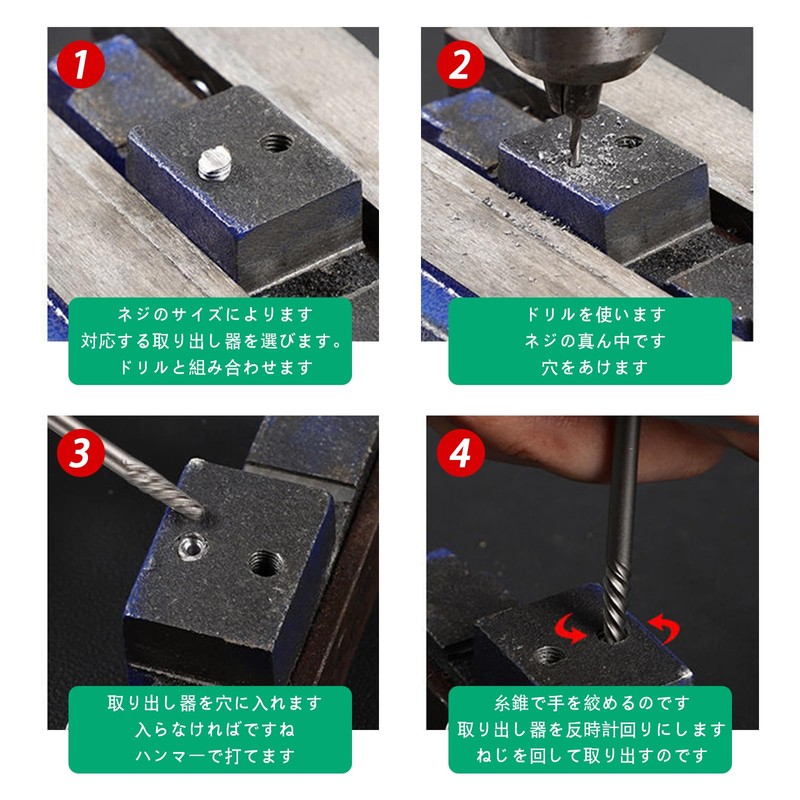 1

ネジのサイズによります
対応する取り出し器を選びます。
ドリルと組み合わせます

2

ドリルを使います
ネジの真ん中です
穴をあけます

3

取り出し器を穴に入れます
入らなければですね
ハンマーで打てます

4

糸錐で手を絞めるのです
取り出し器を反時計回りにします
ねじを回して取り出すのです