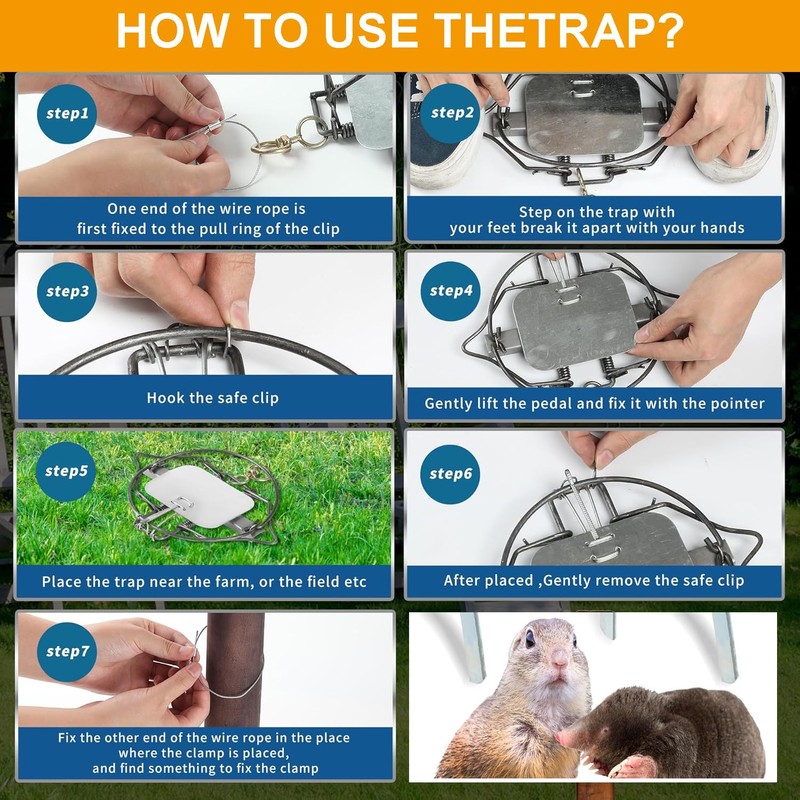 HOW TO USE THETRAP?

step1
One end of the wire rope is first fixed to the pull ring of the clip

step2
Step on the trap with your feet break it apart with your hands

step3
Hook the safe clip

step4
Gently lift the pedal and fix it with the pointer

step5
Place the trap near the farm, or the field etc

step6
After placed ,Gently remove the safe clip

step7
Fix the other end of the wire rope in the place where the clamp is placed, and find something to fix the clamp