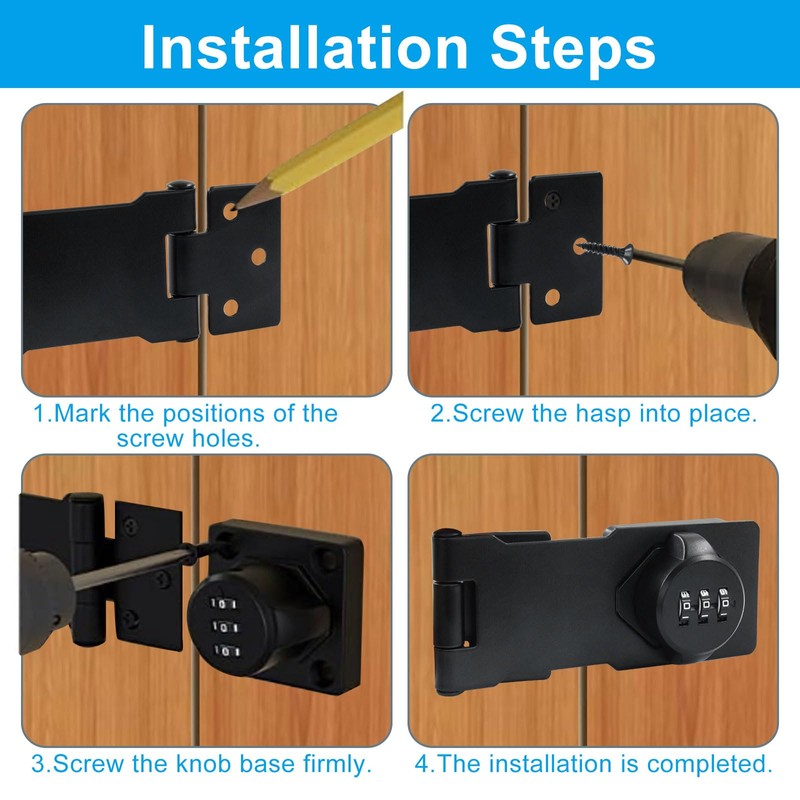 Installation Steps

1.Mark the positions of the screw holes.

2.Screw the hasp into place.

3.Screw the knob base firmly.

4.The installation is completed.