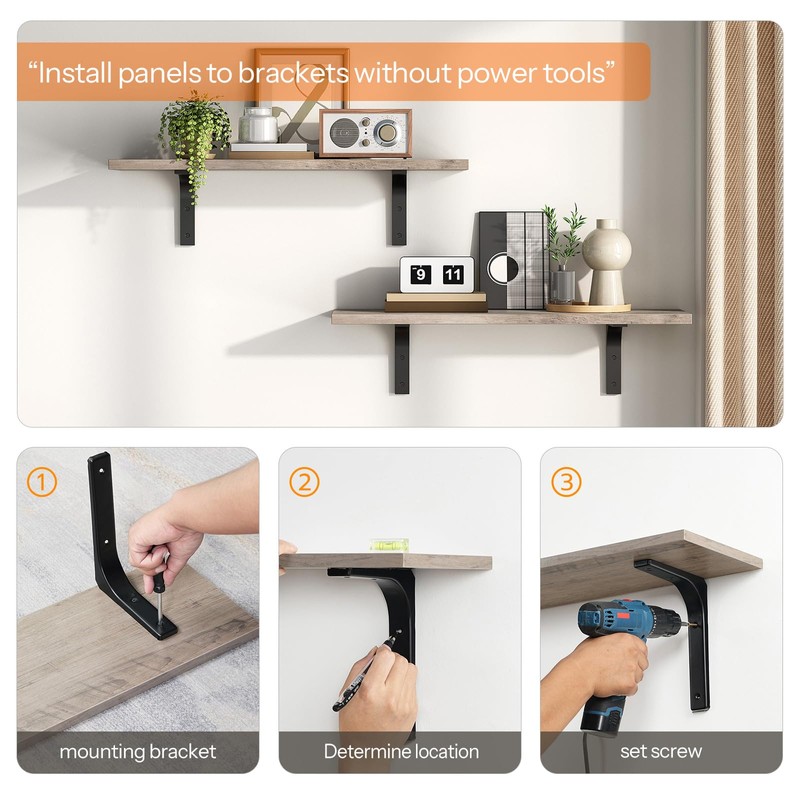 “Install panels to brackets without power tools”

9 11

1

mounting bracket

2

Determine location

3

set screw