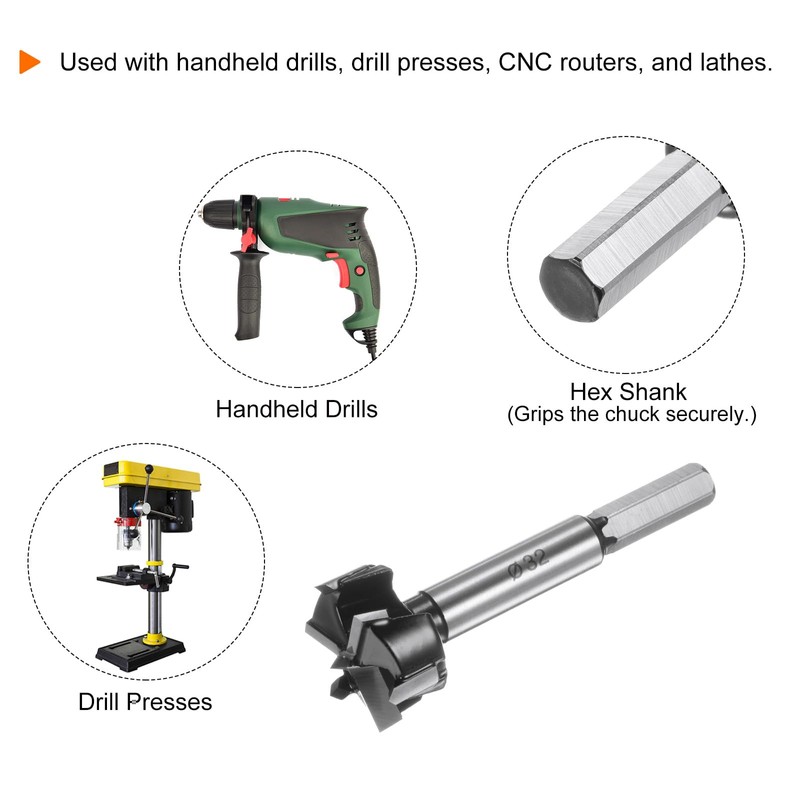 Used with handheld drills, drill presses, CNC routers, and lathes.

Handheld Drills

Hex Shank
(Grips the chuck securely.)

Drill Presses

Ø32