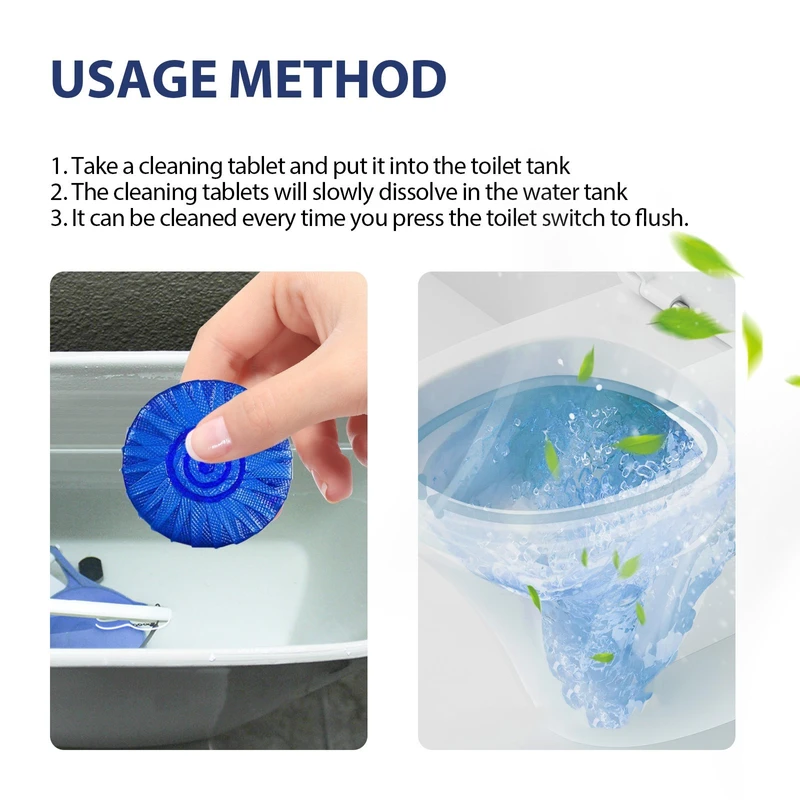 USAGE METHOD

1. Take a cleaning tablet and put it into the toilet tank
2. The cleaning tablets will slowly dissolve in the water tank
3. It can be cleaned every time you press the toilet switch to flush.