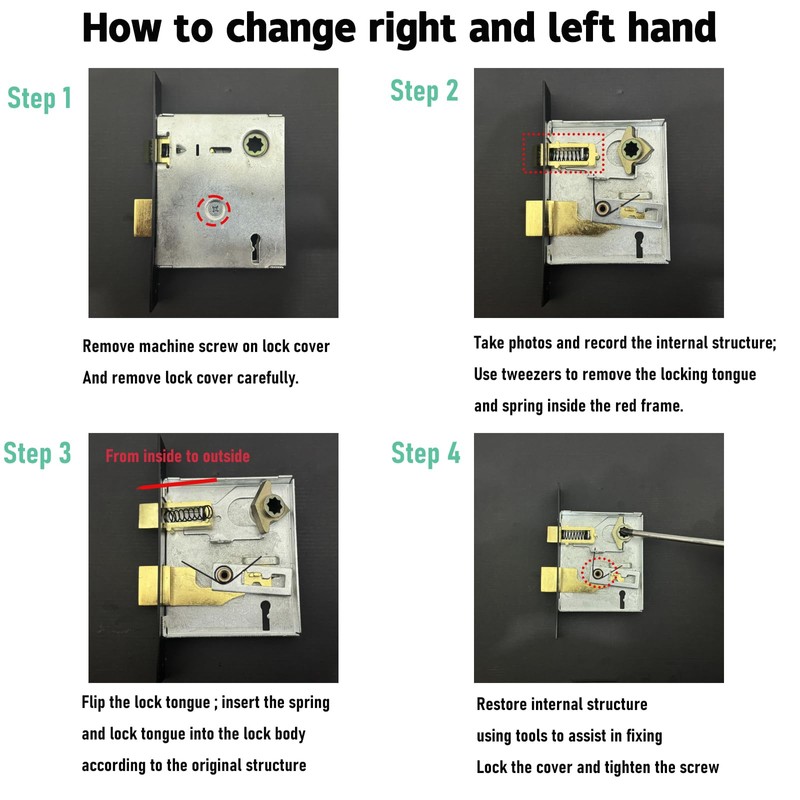 How to change right and left hand

Step 1

Remove machine screw on lock cover
And remove lock cover carefully.

Step 2

Take photos and record the internal structure;
Use tweezers to remove the locking tongue
and spring inside the red frame.

Step 3

From inside to outside

Flip the lock tongue ; insert the spring
and lock tongue into the lock body
according to the original structure

Step 4

Restore internal structure
using tools to assist in fixing
Lock the cover and tighten the screw