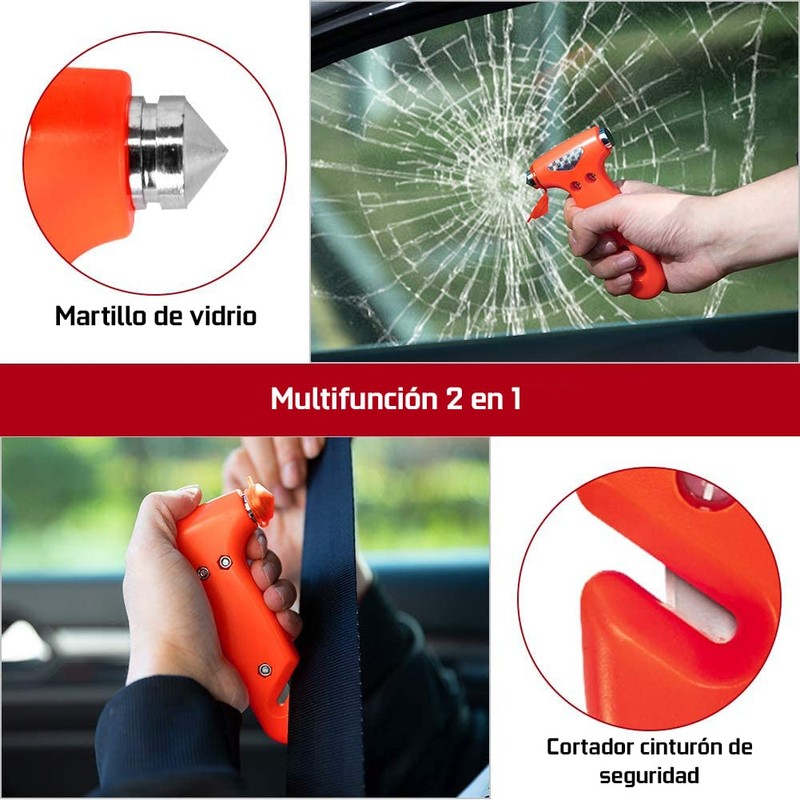 Martillo de vidrio

Multifunción 2 en 1

Cortador cinturón de seguridad