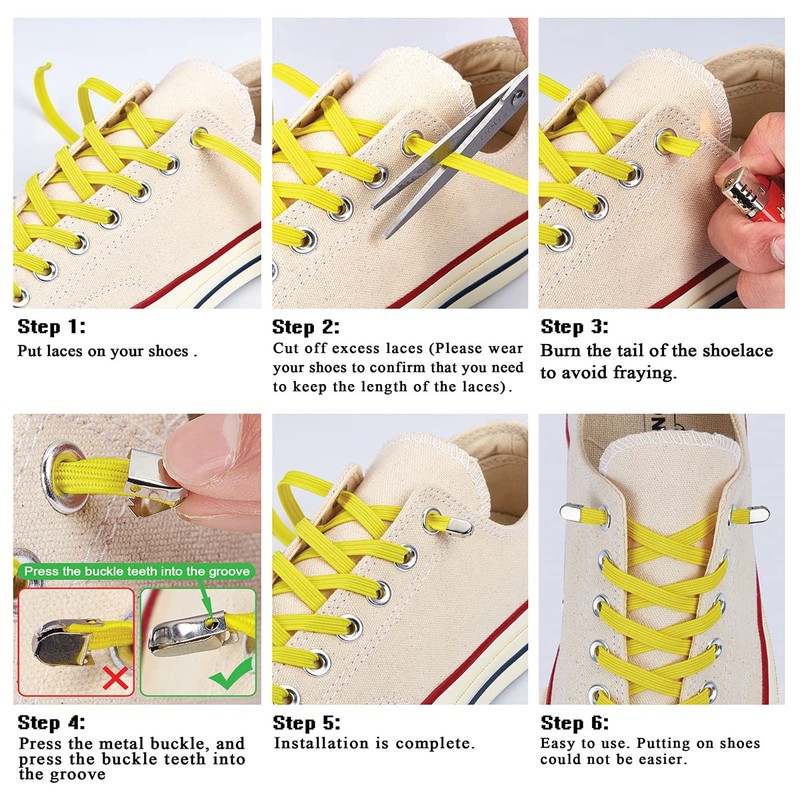 Step 1:
Put laces on your shoes .

Step 2:
Cut off excess laces (Please wear your shoes to confirm that you need to keep the length of the laces).

Step 3:
Burn the tail of the shoelace to avoid fraying.

Press the buckle teeth into the groove

Step 4:
Press the metal buckle, and press the buckle teeth into the groove

Step 5:
Installation is complete.

Step 6:
Easy to use. Putting on shoes could not be easier.