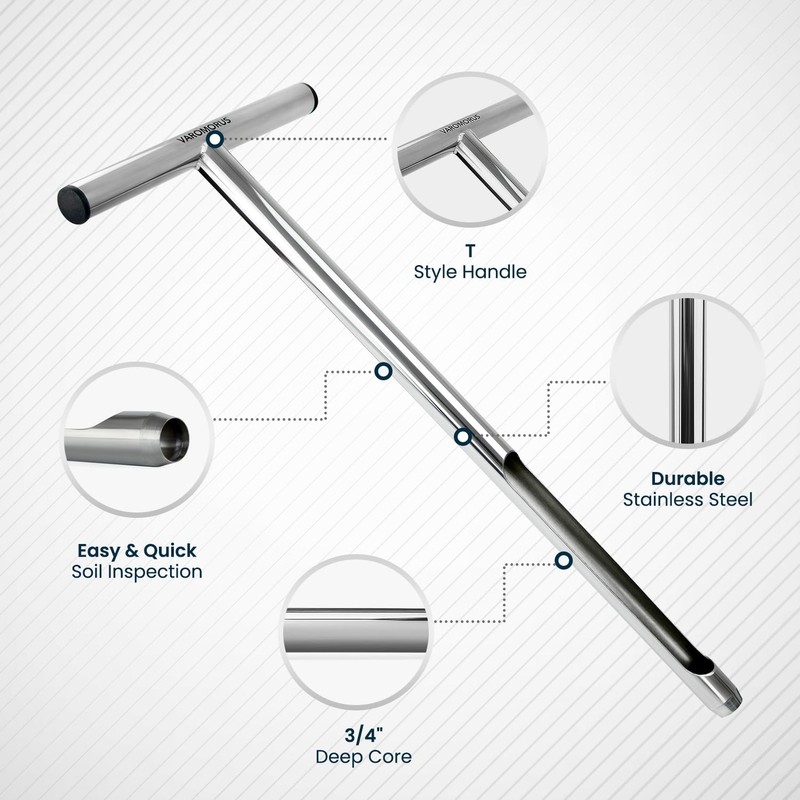 VAROMORUS

VAROMORUS

T
Style Handle

Durable
Stainless Steel

Easy & Quick
Soil Inspection

3/4"
Deep Core