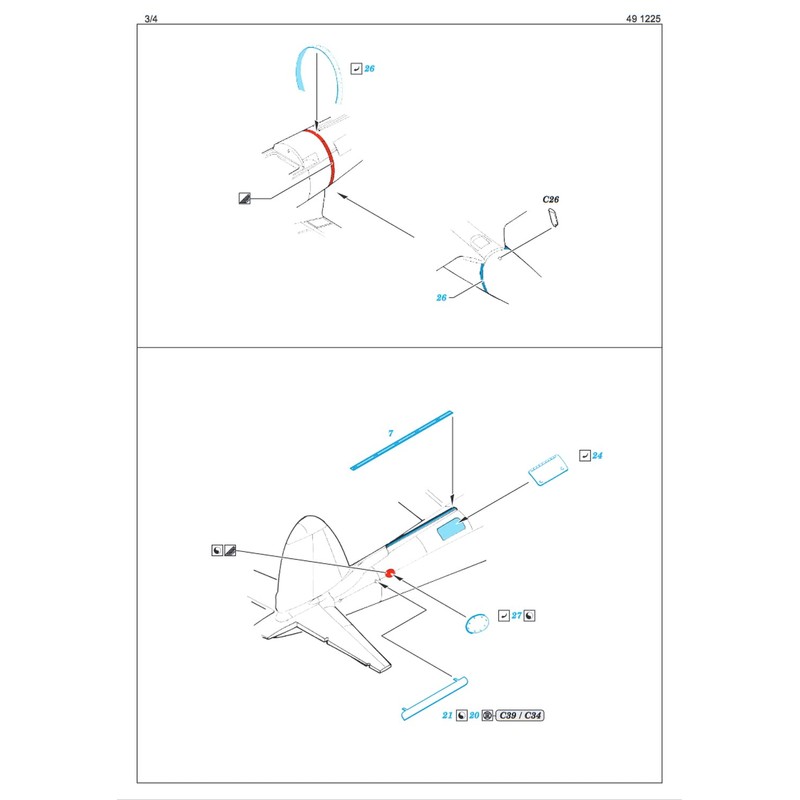 3/4

49 1225

26

C26

26

7

24

27

21 20 C39 / C34