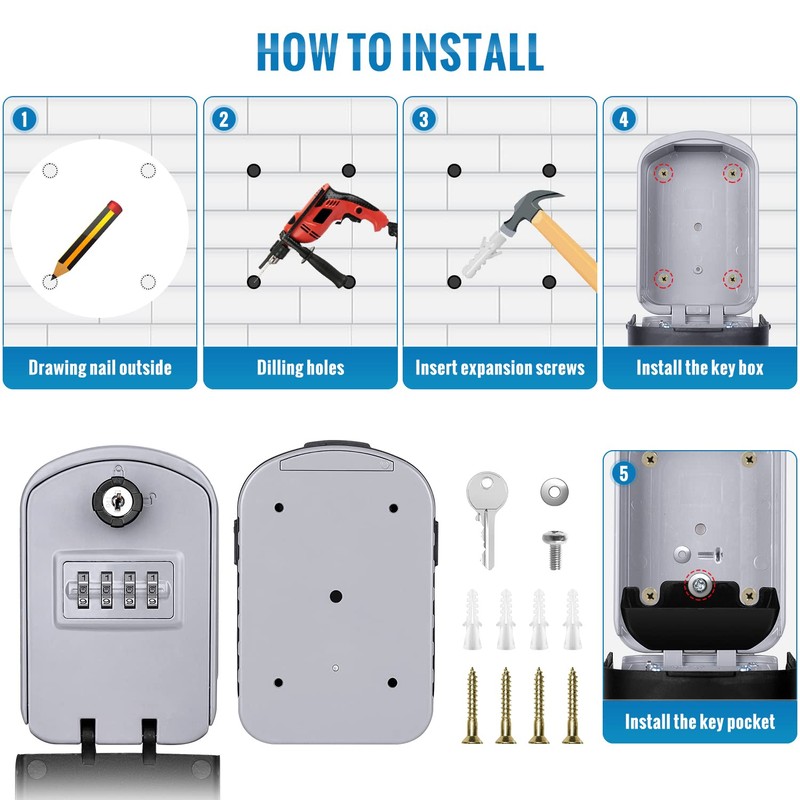 HOW TO INSTALL

1
Drawing nail outside

2
Dilling holes

3
Insert expansion screws

4
Install the key box

5
Install the key pocket