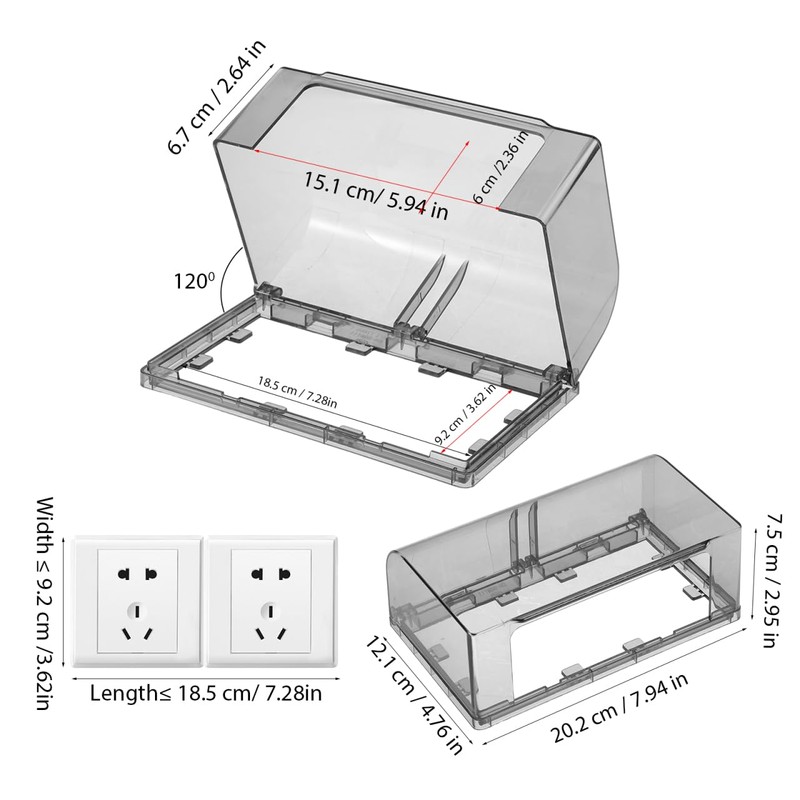 6.7 cm / 2.64 in

15.1 cm/ 5.94 in

6 cm /2.36 in

$120^0$

18.5 cm / 7.28in

9.2 cm / 3.62 in

Width ≤ 9.2 cm /3.62in

Length≤ 18.5 cm/ 7.28in

7.5 cm / 2.95 in

12.1 cm / 4.76 in

20.2 cm / 7.94 in