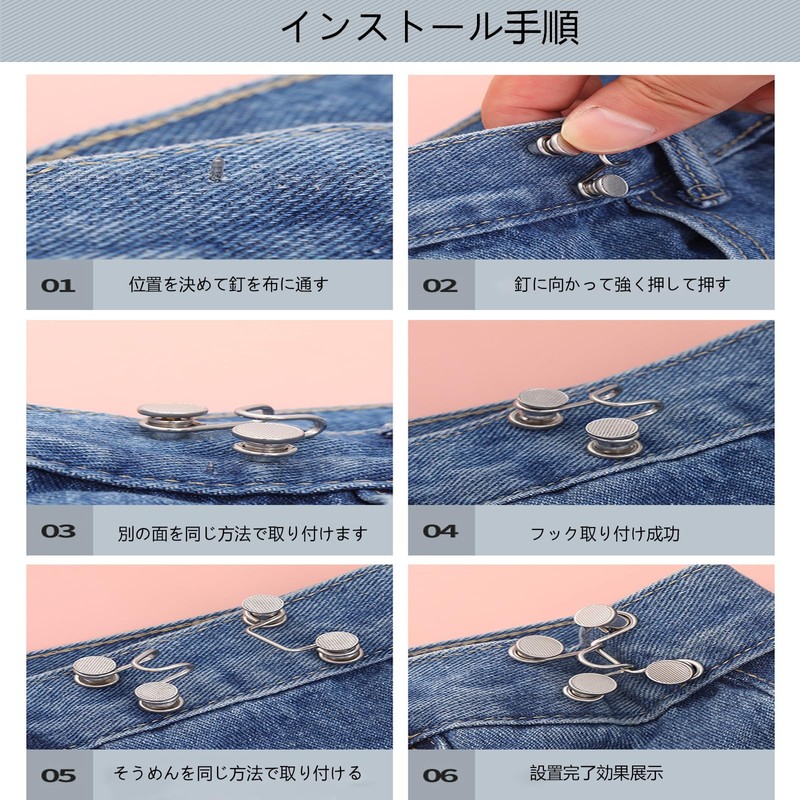 インストール手順

01 位置を決めて釘を布に通す

02 釘に向かって強く押して押す

03 別の面を同じ方法で取り付けます

04 フック取り付け成功

05 そうめんを同じ方法で取り付ける

06 設置完了効果展示