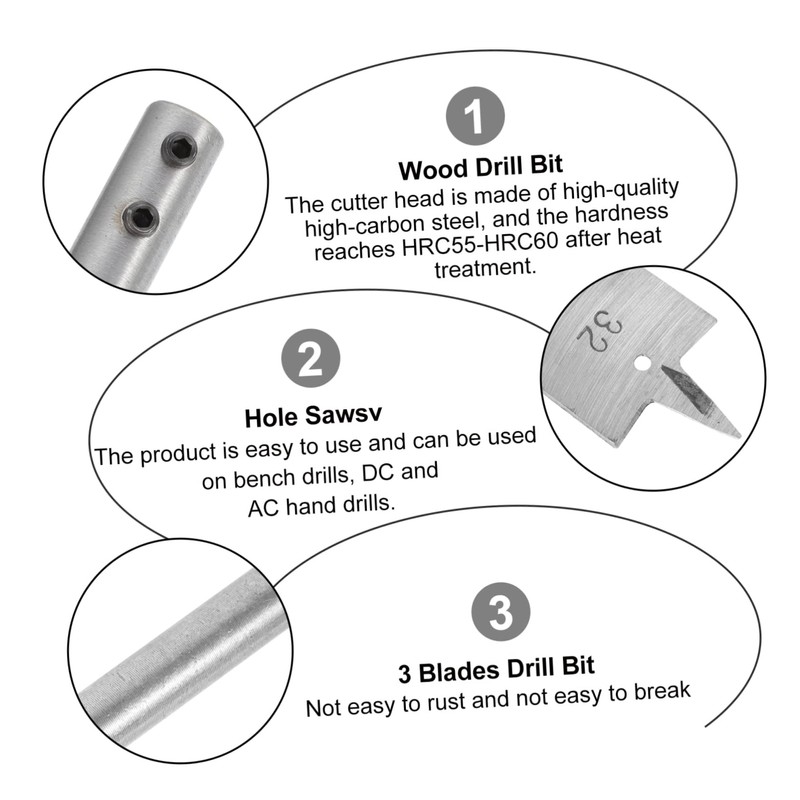 1

Wood Drill Bit

The cutter head is made of high-quality high-carbon steel, and the hardness reaches HRC55-HRC60 after heat treatment.

32

2

Hole Sawsv

The product is easy to use and can be used on bench drills, DC and AC hand drills.

3

3 Blades Drill Bit

Not easy to rust and not easy to break