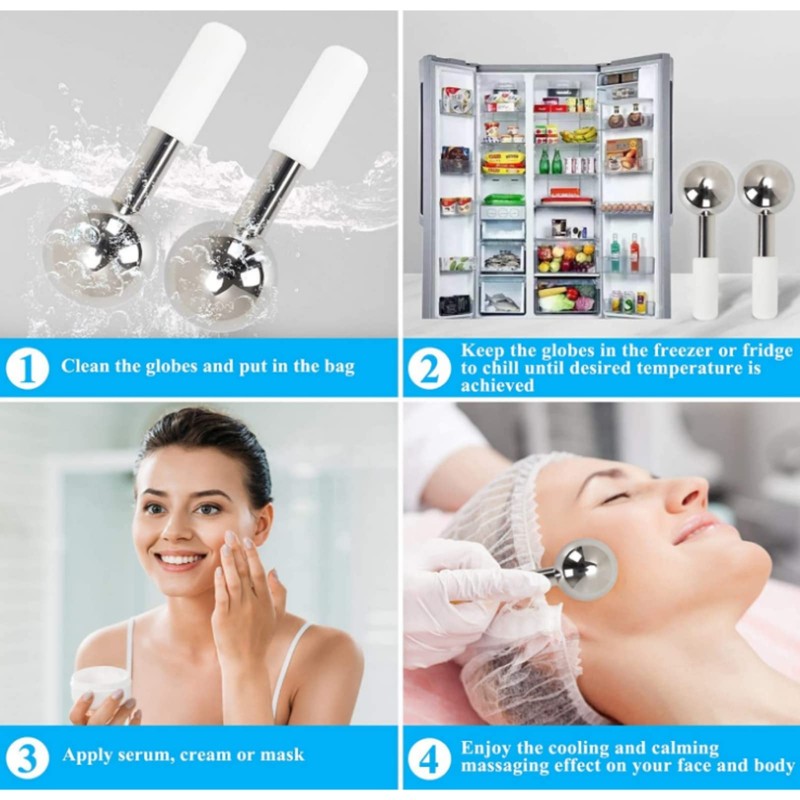 1 Clean the globes and put in the bag

2 Keep the globes in the freezer or fridge to chill until desired temperature is achieved

3 Apply serum, cream or mask

4 Enjoy the cooling and calming massaging effect on your face and body