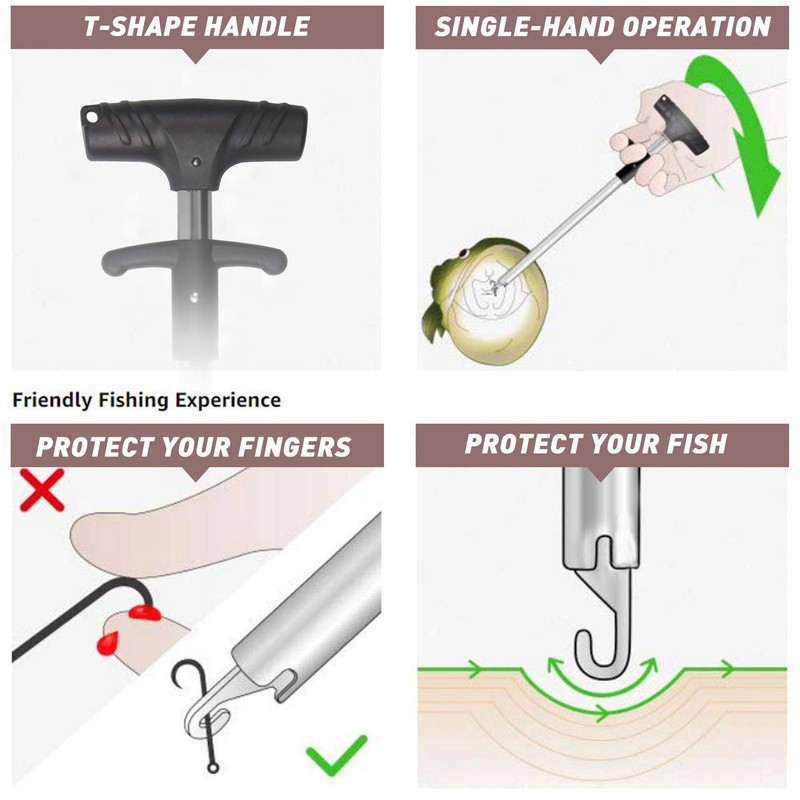 T-SHAPE HANDLE

SINGLE-HAND OPERATION

Friendly Fishing Experience

PROTECT YOUR FINGERS

PROTECT YOUR FISH