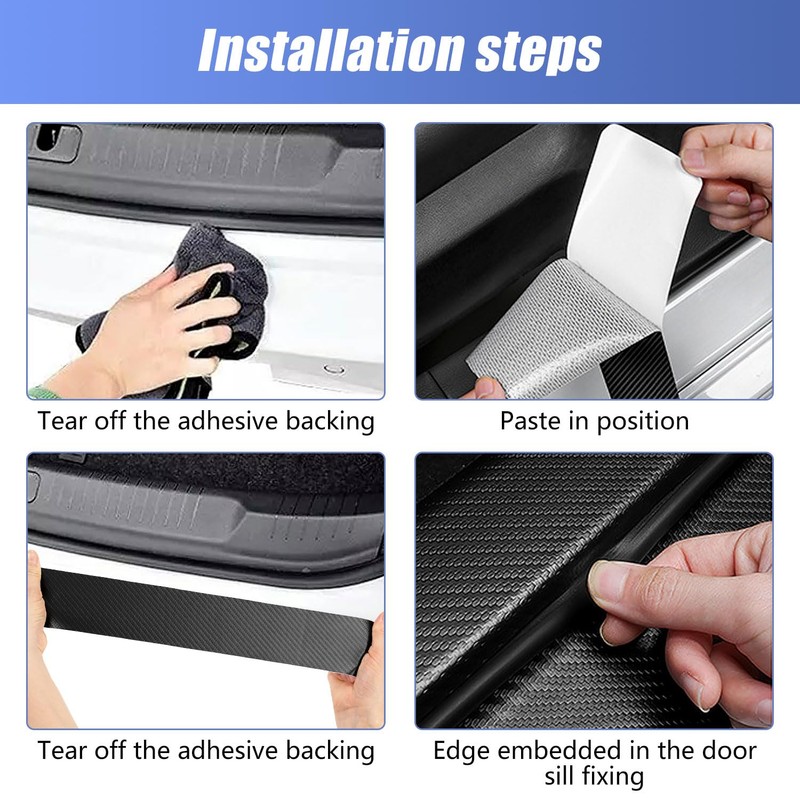 Installation steps

Tear off the adhesive backing

Paste in position

Tear off the adhesive backing

Edge embedded in the door sill fixing