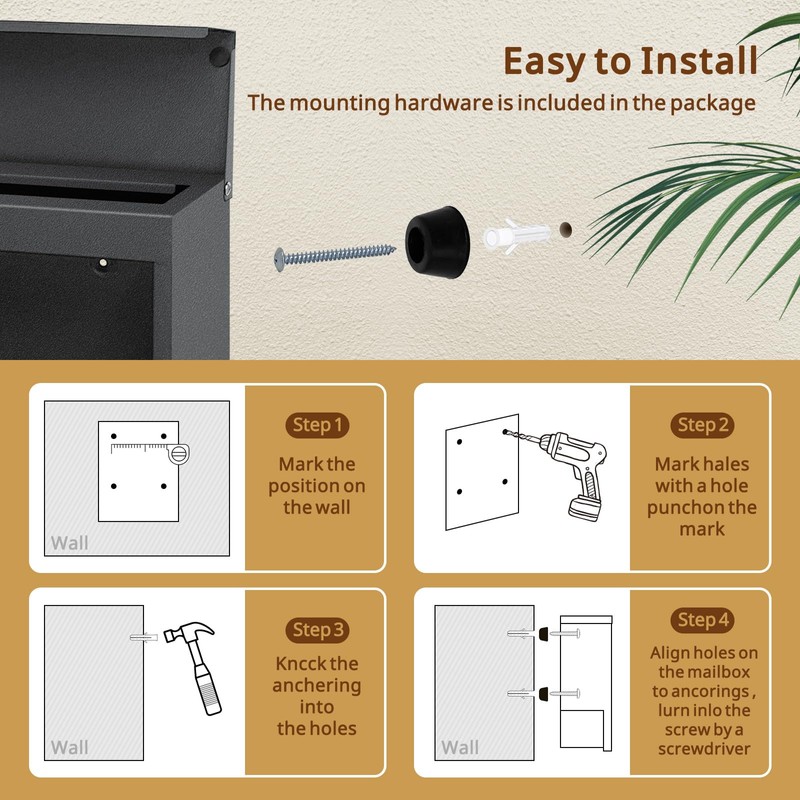 Easy to Install
The mounting hardware is included in the package

Wall

Step 1
Mark the position on the wall

Step 2
Mark hales with a hole punchon the mark

Wall

Step 3
Kncck the anchering into the holes

Wall

Step 4
Align holes on the mailbox to ancorings , lurn inlo the screw by a screwdriver