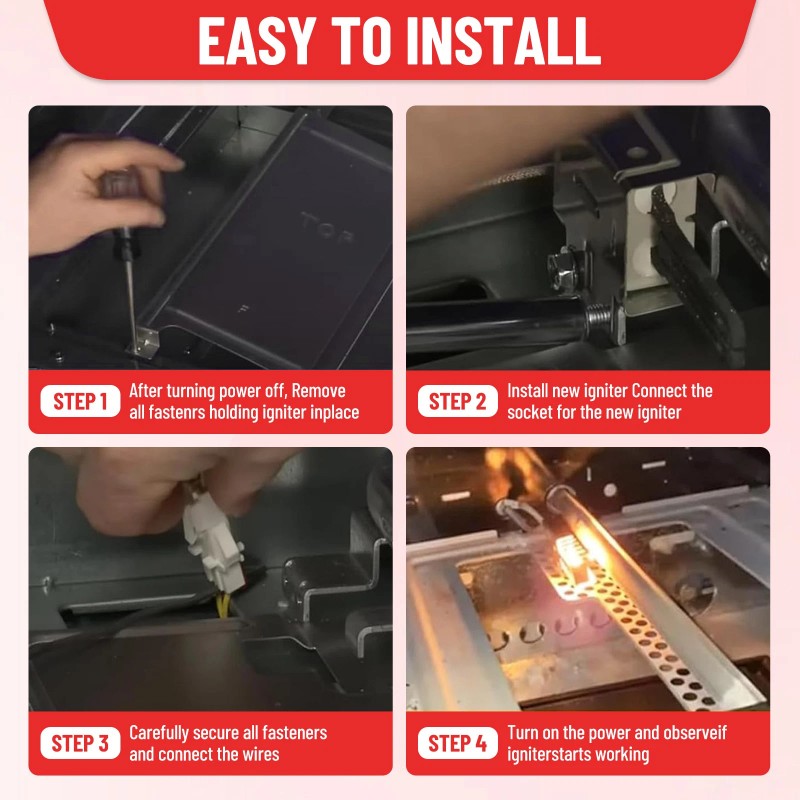 EASY TO INSTALL

TOP

STEP 1 After turning power off, Remove all fastenrs holding igniter inplace

STEP 2 Install new igniter Connect the socket for the new igniter

STEP 3 Carefully secure all fasteners and connect the wires

STEP 4 Turn on the power and observeif igniterstarts working