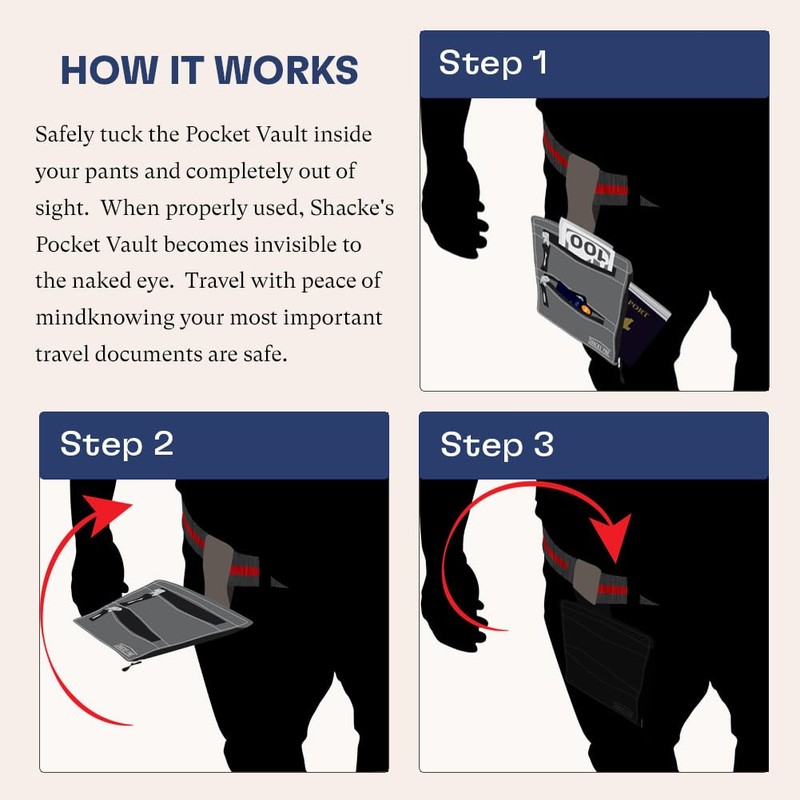 HOW IT WORKS

Safely tuck the Pocket Vault inside your pants and completely out of sight. When properly used, Shacke's Pocket Vault becomes invisible to the naked eye. Travel with peace of mindknowing your most important travel documents are safe.

Step 1

100

PORT

Step 2

Step 3