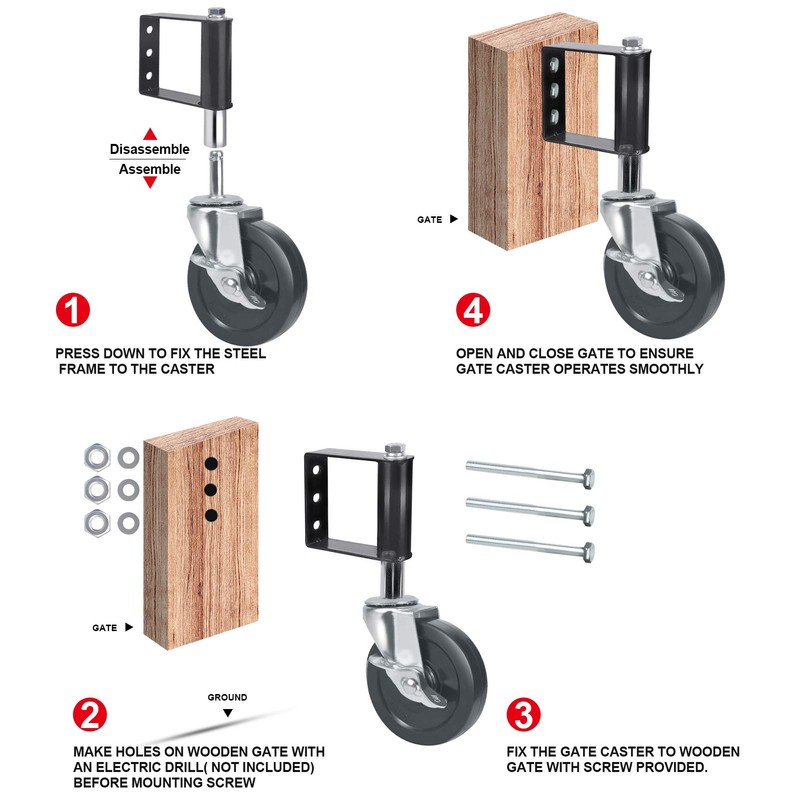 Disassemble
Assemble

1

PRESS DOWN TO FIX THE STEEL FRAME TO THE CASTER

GATE

4

OPEN AND CLOSE GATE TO ENSURE GATE CASTER OPERATES SMOOTHLY

GATE

GROUND

2

MAKE HOLES ON WOODEN GATE WITH AN ELECTRIC DRILL( NOT INCLUDED) BEFORE MOUNTING SCREW

3

FIX THE GATE CASTER TO WOODEN GATE WITH SCREW PROVIDED.