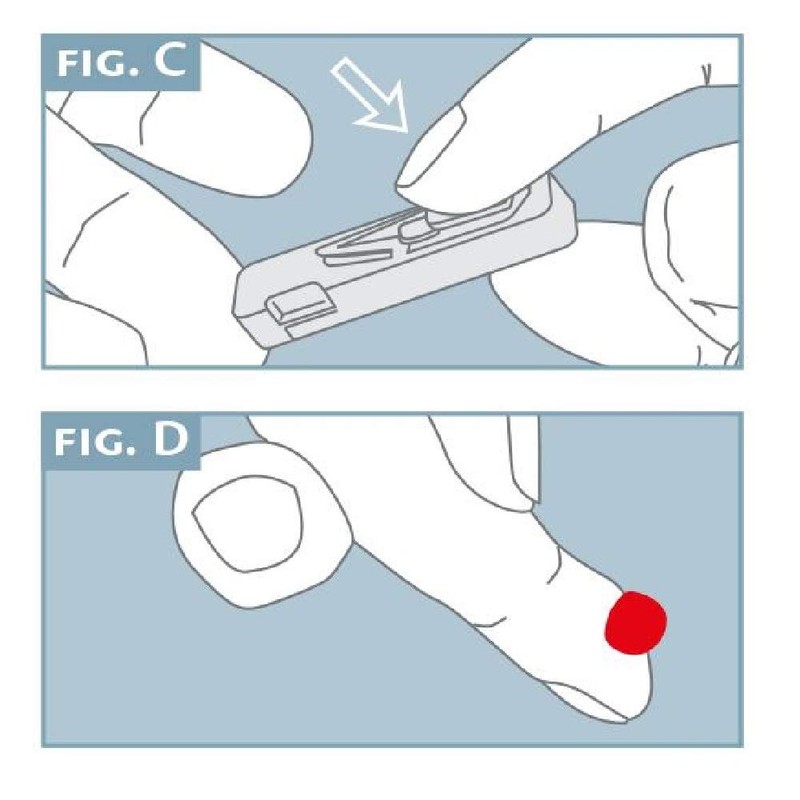 FIG. C

FIG. D