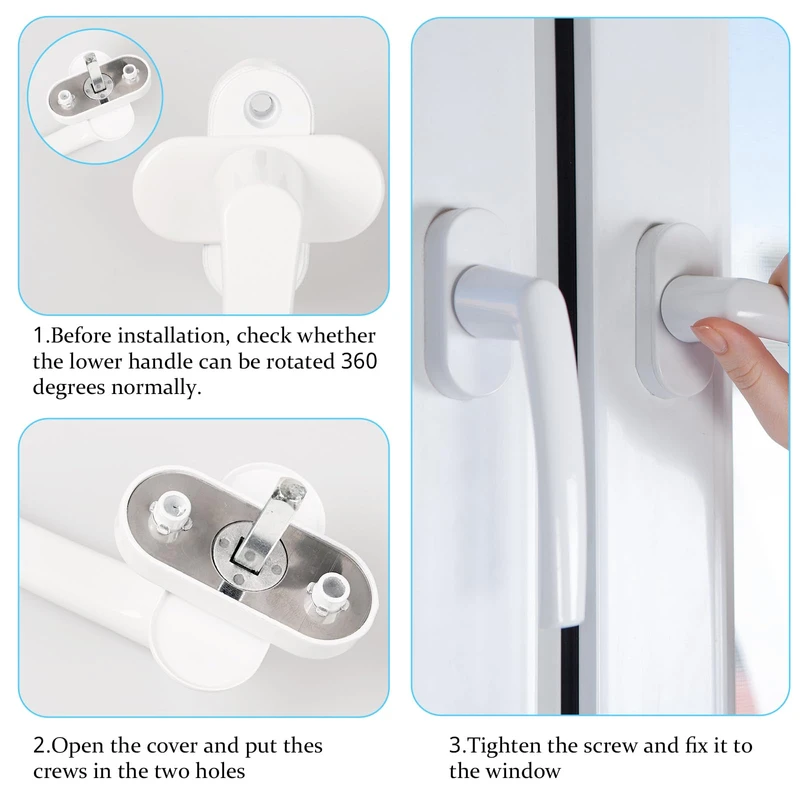 1.Before installation, check whether the lower handle can be rotated 360 degrees normally.

2.Open the cover and put thes crews in the two holes

3.Tighten the screw and fix it to the window